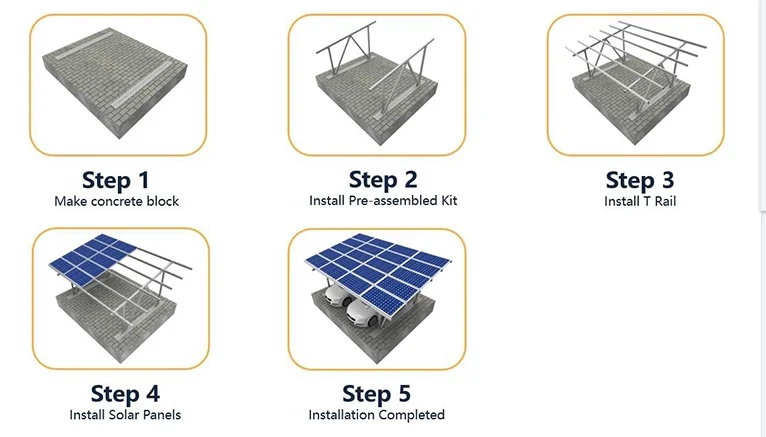 Step 1
Make concrete block

Step 2
Install Pre-assembled Kit

Step 3
Install T Rail

Step 4
Install Solar Panels

Step 5
Installation Completed