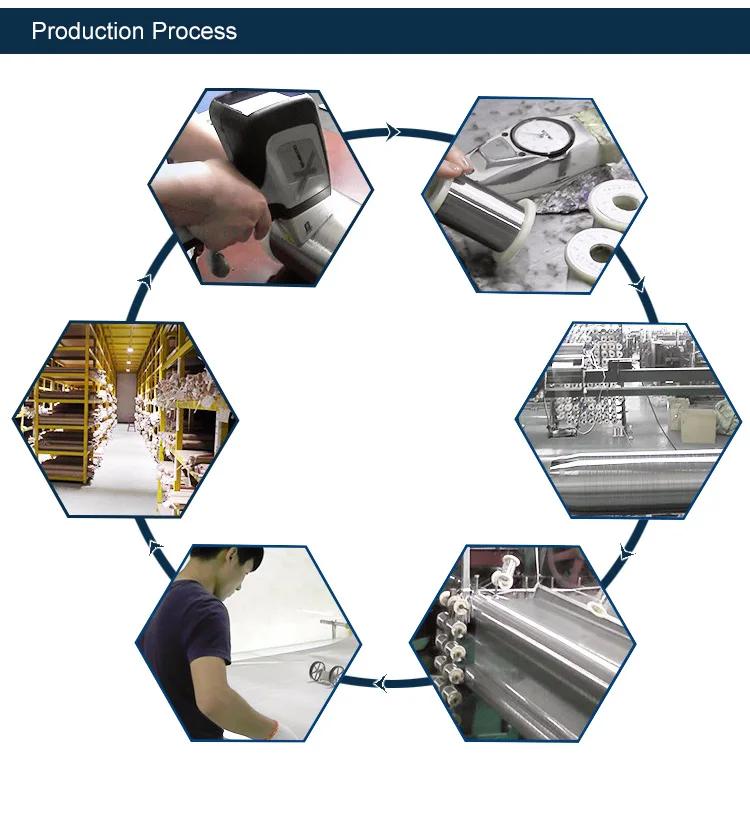 Production Process