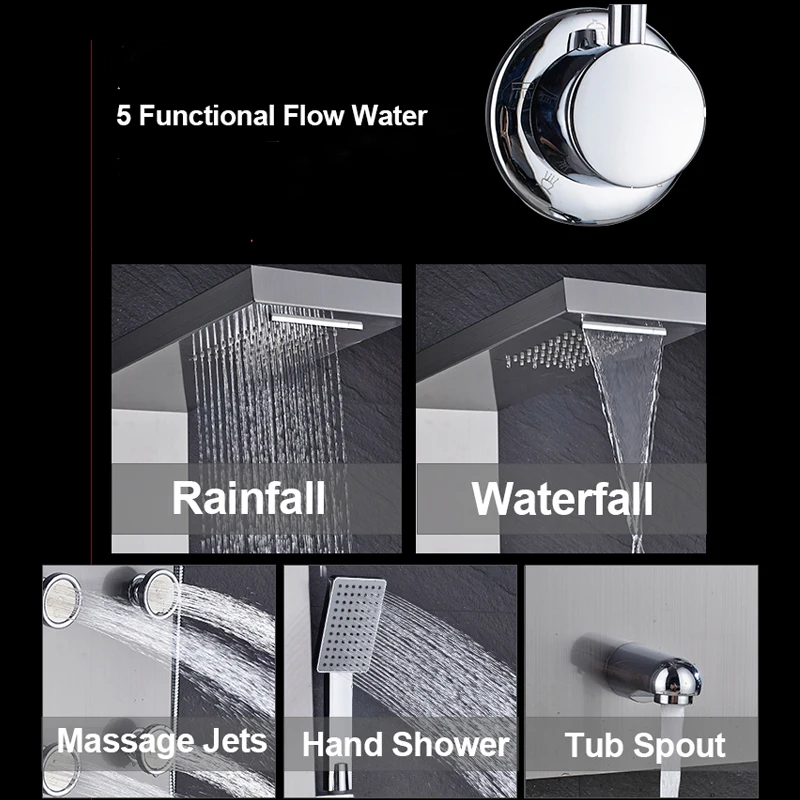 5 Functional Flow Water

Rainfall

Waterfall

Massage Jets

Hand Shower

Tub Spout