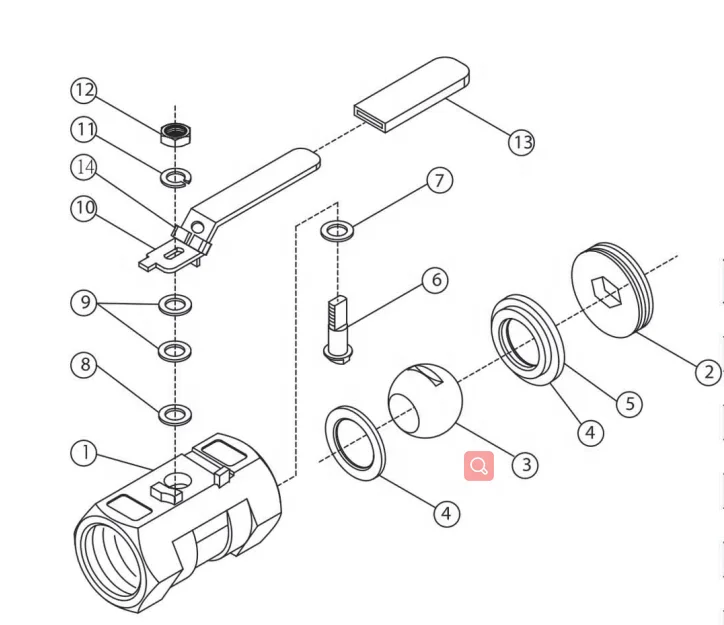 12
11
14
10
9
8
1
13
7
6
2
5
4
3
4