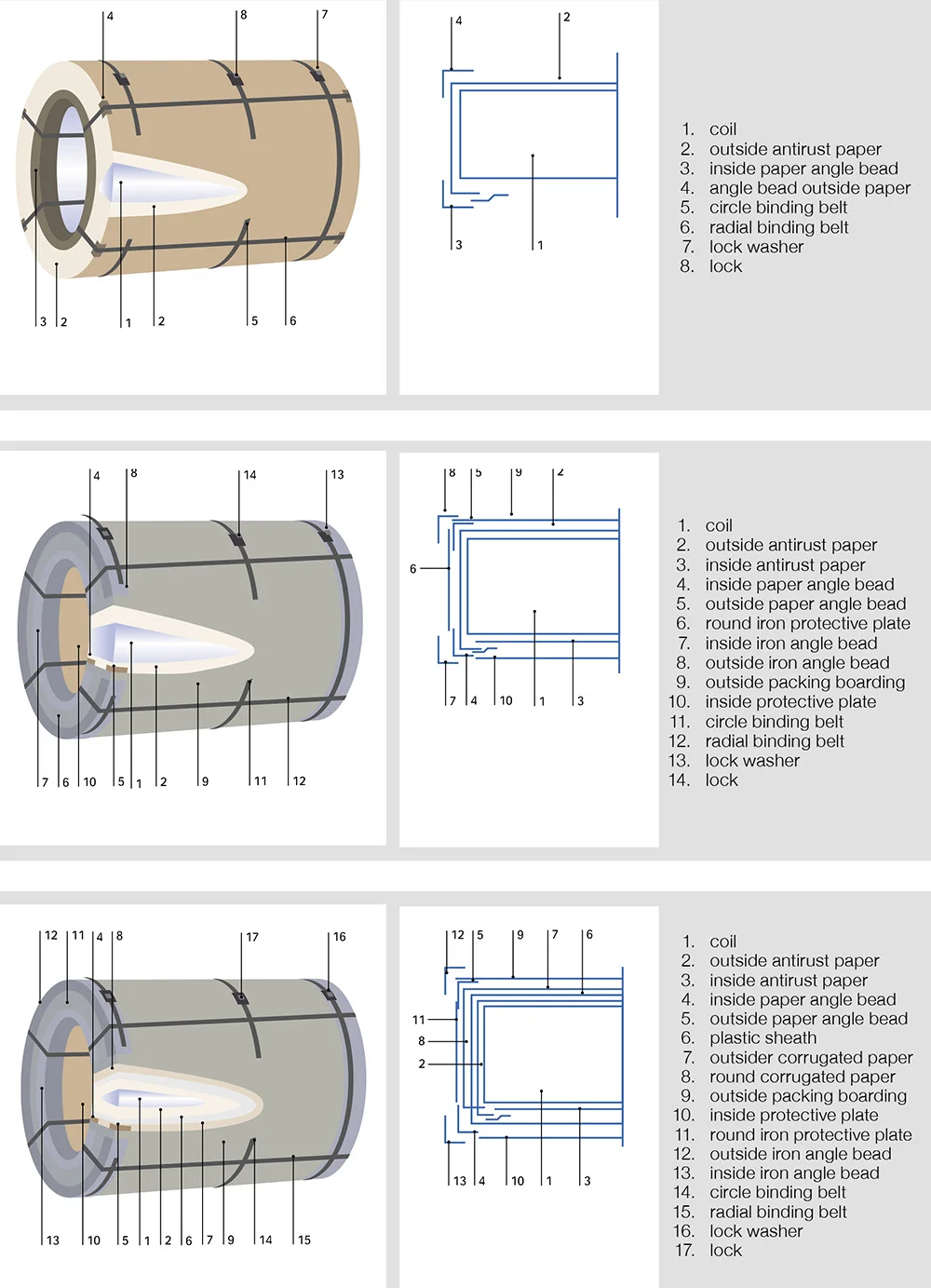 4 8 7

3 2 1 2 5 6

4 2

3 1

1. coil
2. outside antirust paper
3. inside paper angle bead
4. angle bead outside paper
5. circle binding belt
6. radial binding belt
7. lock washer
8. lock

4 8 14 13

7 6 10 5 1 2 9 11 12

8 5 9 2

6

7 4 10 1 3

1. coil
2. outside antirust paper
3. inside antirust paper
4. inside paper angle bead
5. outside paper angle bead
6. round iron protective plate
7. inside iron angle bead
8. outside iron angle bead
9. outside packing boarding
10. inside protective plate
11. circle binding belt
12. radial binding belt
13. lock washer
14. lock

12 11 4 8 17 16

13 10 5 1 2 6 7 9 14 15

12 5 9 7 6

11

8

2

13 4 10 1 3

1. coil
2. outside antirust paper
3. inside antirust paper
4. inside paper angle bead
5. outside paper angle bead
6. plastic sheath
7. outsider corrugated paper
8. round corrugated paper
9. outside packing boarding
10. inside protective plate
11. round iron protective plate
12. outside iron angle bead
13. inside iron angle bead
14. circle binding belt
15. radial binding belt
16. lock washer
17. lock