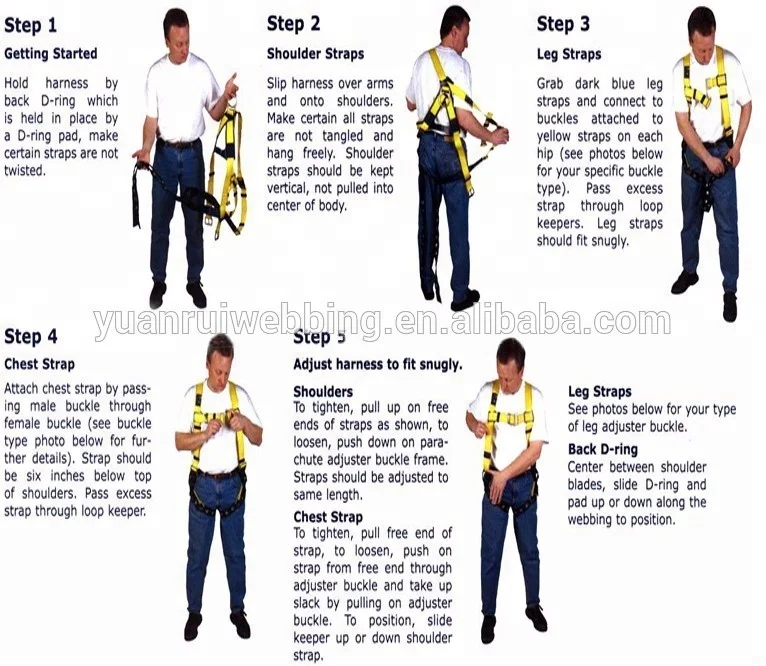 Step 1
Getting Started
Hold harness by back D-ring which is held in place by a D-ring pad, make certain straps are not twisted.

Step 2
Shoulder Straps
Slip harness over arms and onto shoulders. Make certain all straps are not tangled and hang freely. Shoulder straps should be kept vertical, not pulled into center of body.

Step 3
Leg Straps
Grab dark blue leg straps and connect to buckles attached to yellow straps on each hip (see photos below for your specific buckle type). Pass excess strap through loop keepers. Leg straps should fit snugly.

yuanruiwebbing.en.alibaba.com

Step 4
Chest Strap
Attach chest strap by passing male buckle through female buckle (see buckle type photo below for further details). Strap should be six inches below top of shoulders. Pass excess strap through loop keeper.

Step 5
Adjust harness to fit snugly.
Shoulders
To tighten, pull up on free ends of straps as shown, to loosen, push down on parachute adjuster buckle frame. Straps should be adjusted to same length.
Chest Strap
To tighten, pull free end of strap, to loosen, push on strap from free end through adjuster buckle and take up slack by pulling on adjuster buckle. To position, slide keeper up or down shoulder strap.

Leg Straps
See photos below for your type of leg adjuster buckle.
Back D-ring
Center between shoulder blades, slide D-ring and pad up or down along the webbing to position.