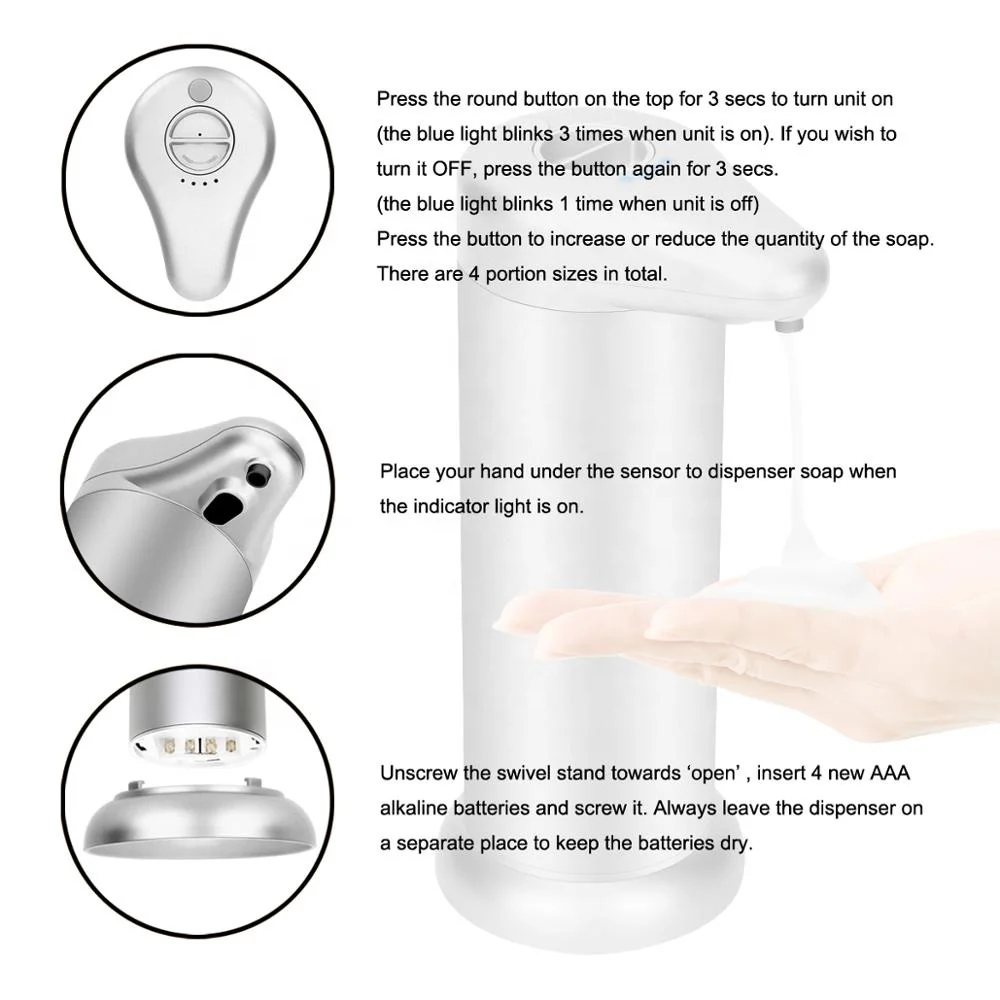 Press the round button on the top for 3 secs to turn unit on (the blue light blinks 3 times when unit is on). If you wish to turn it OFF, press the button again for 3 secs.
(the blue light blinks 1 time when unit is off)
Press the button to increase or reduce the quantity of the soap. There are 4 portion sizes in total.

Place your hand under the sensor to dispenser soap when the indicator light is on.

Unscrew the swivel stand towards 'open' , insert 4 new AAA alkaline batteries and screw it. Always leave the dispenser on a separate place to keep the batteries dry.