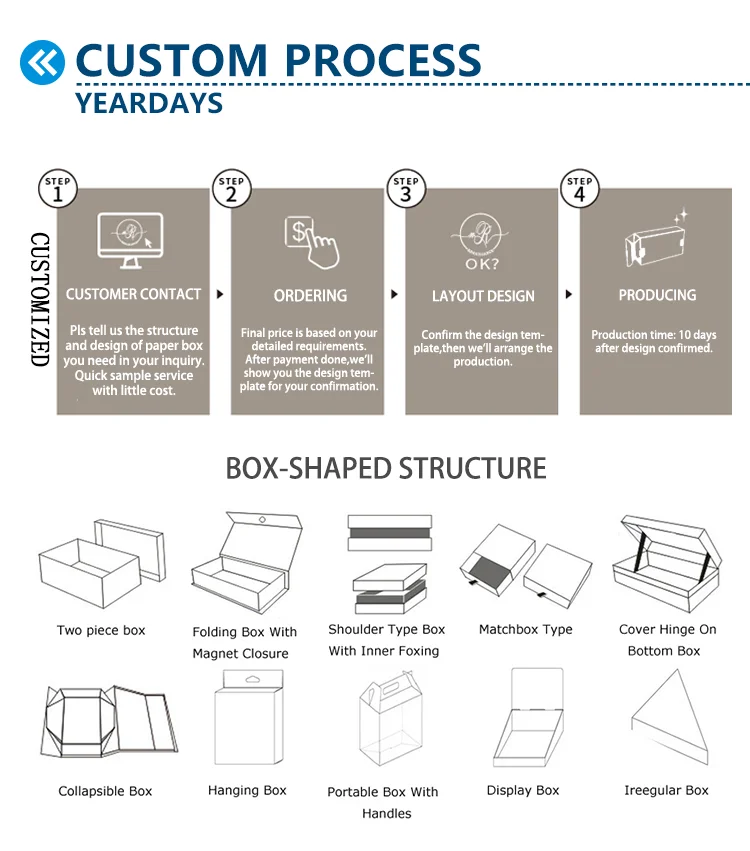 CUSTOM PROCESS
YEARDAYS

CUSTOMIZED

STEP 1
CUSTOMER CONTACT
Pls tell us the structure and design of paper box you need in your inquiry. Quick sample service with little cost.

STEP 2
ORDERING
Final price is based on your detailed requirements. After payment done,we'll show you the design template for your confirmation.

STEP 3
OK?
LAYOUT DESIGN
Confirm the design template,then we'll arrange the production.

STEP 4
PRODUCING
Production time: 10 days after design confirmed.

BOX-SHAPED STRUCTURE

Two piece box
Folding Box With Magnet Closure
Shoulder Type Box With Inner Foxing
Matchbox Type
Cover Hinge On Bottom Box
Collapsible Box
Hanging Box
Portable Box With Handles
Display Box
Ireegular Box