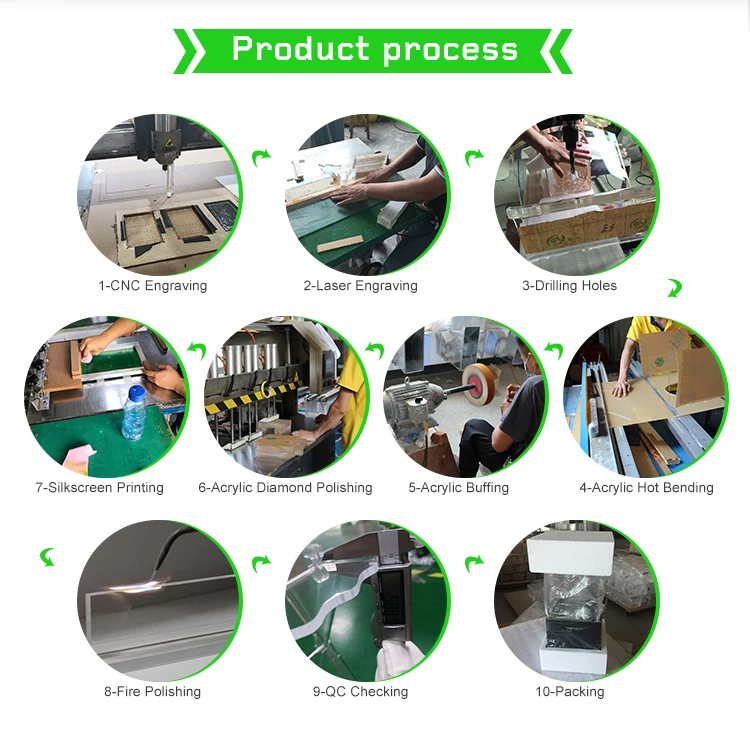 Product process

1-CNC Engraving

2-Laser Engraving

3-Drilling Holes

7-Silkscreen Printing

6-Acrylic Diamond Polishing

5-Acrylic Buffing

4-Acrylic Hot Bending

8-Fire Polishing

9-QC Checking

10-Packing