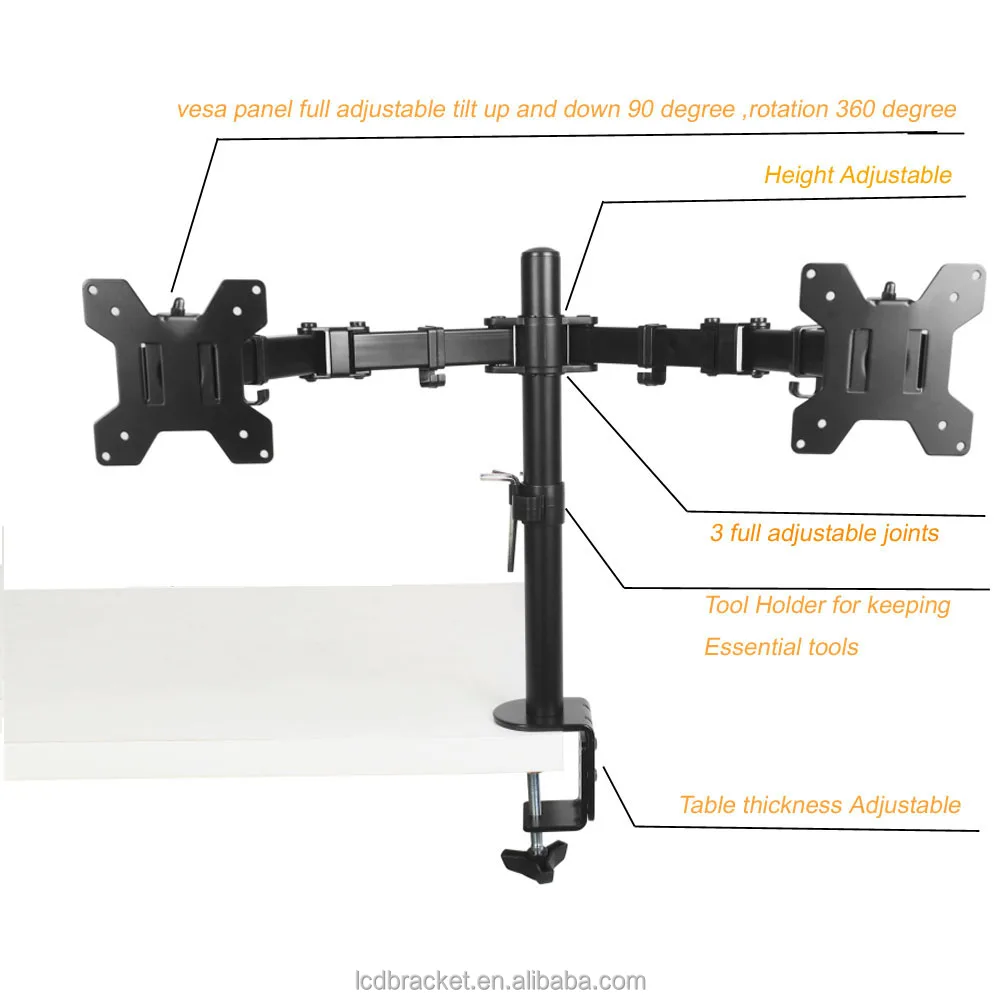 vesa panel full adjustable tilt up and down 90 degree ,rotation 360 degree

Height Adjustable

3 full adjustable joints

Tool Holder for keeping Essential tools

Table thickness Adjustable

lcdbracket.en.alibaba.com