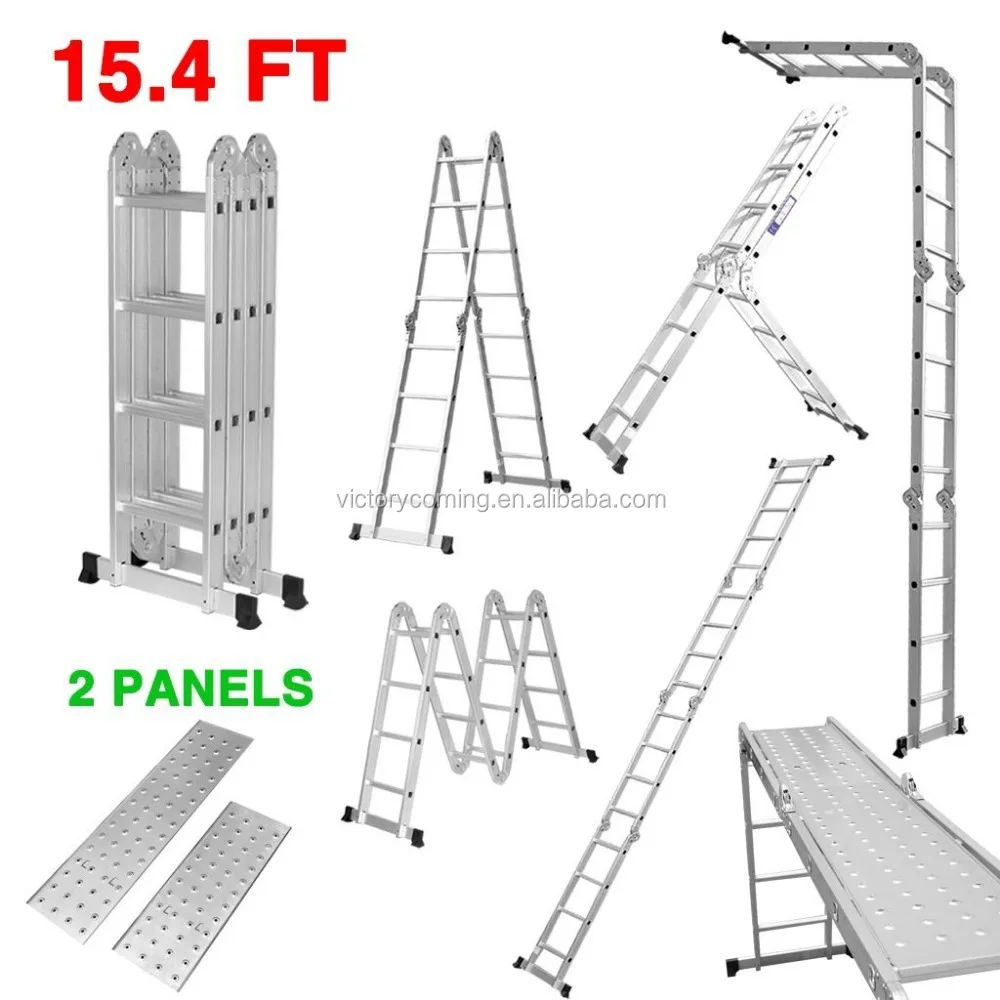 15.4 FT

victorycoming.en.alibaba.com

2 PANELS