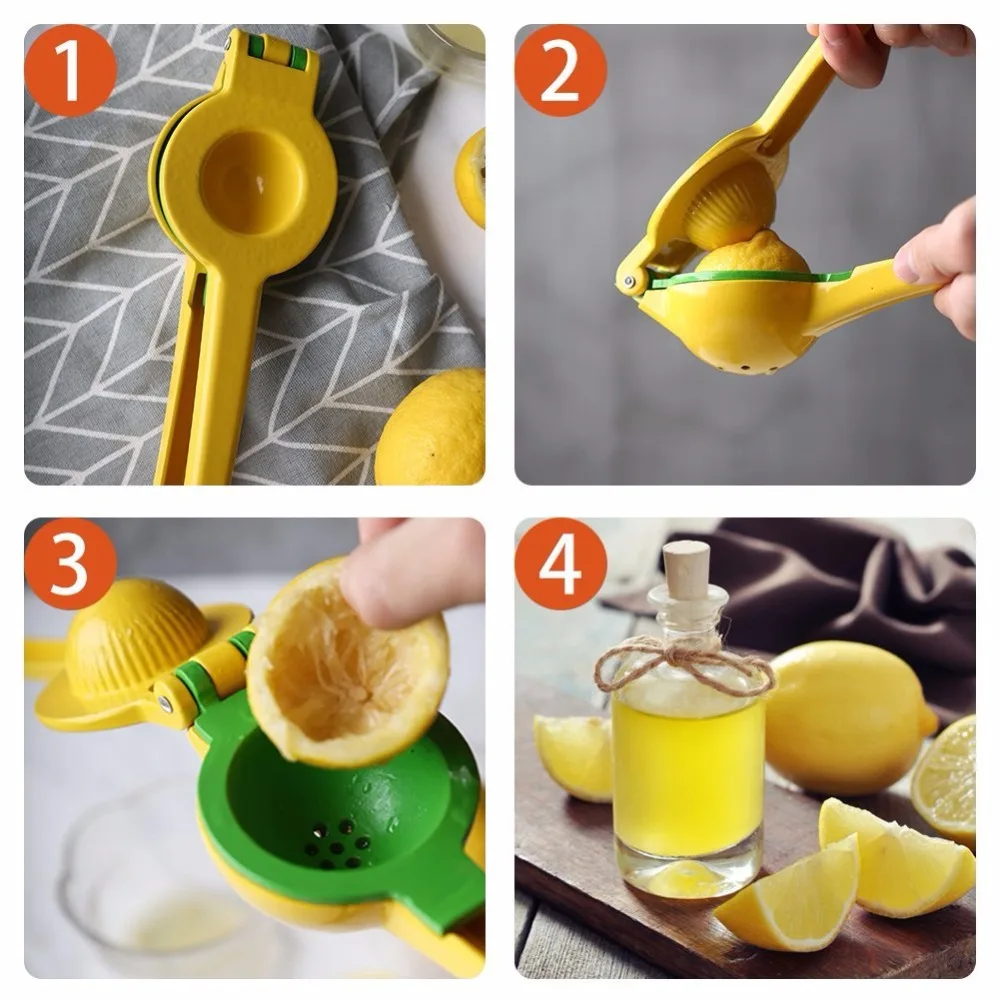 1

2

3

4