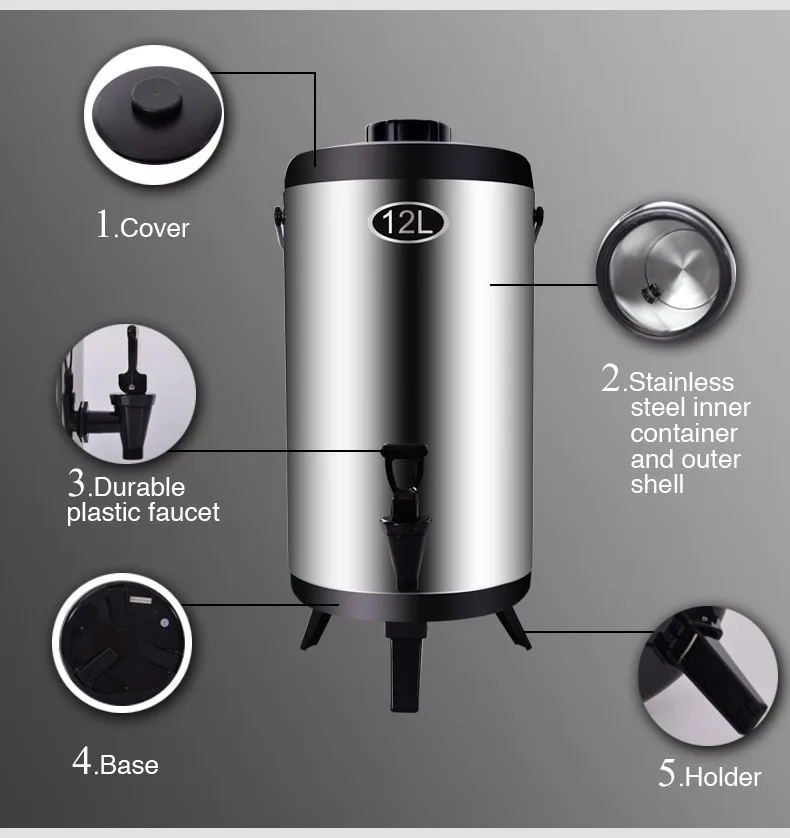 1.Cover

12L

2.Stainless steel inner container and outer shell

3.Durable plastic faucet

4.Base

5.Holder