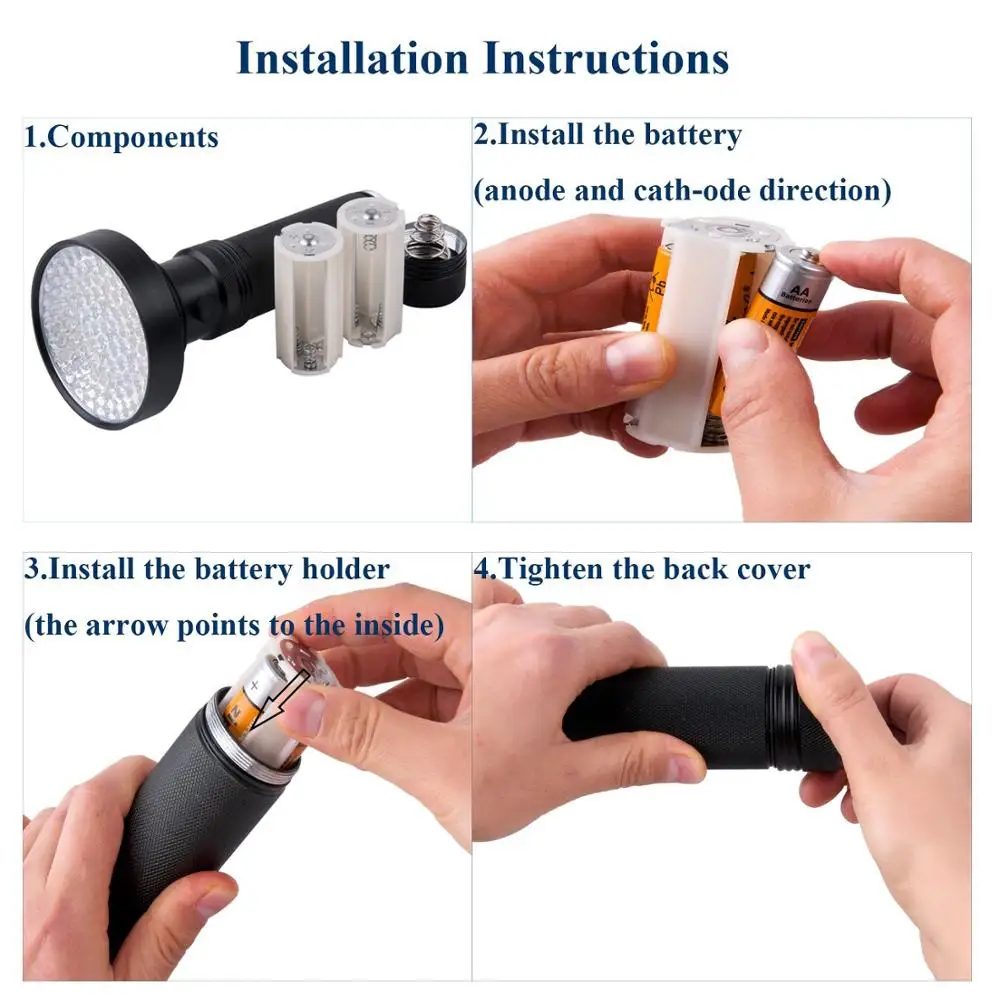 Installation Instructions

1.Components

2.Install the battery
(anode and cath-ode direction)

AA
Batteries

3.Install the battery holder
(the arrow points to the inside)

4.Tighten the back cover