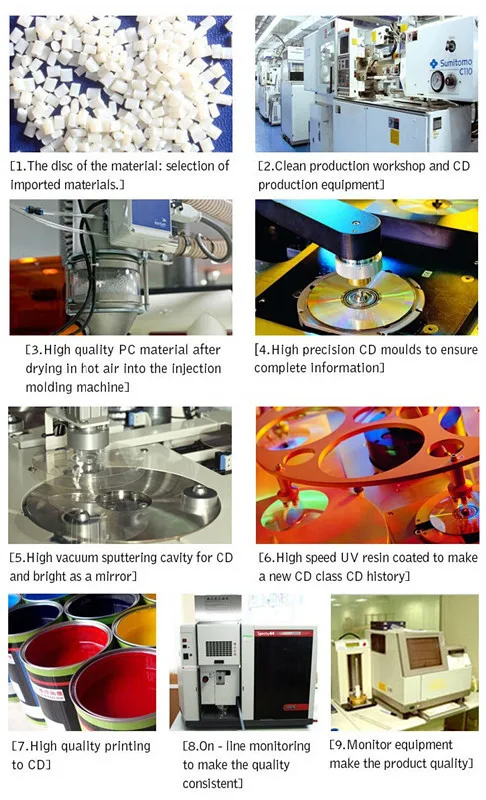 Sumitomo C110

[1.The disc of the material: selection of imported materials.]

[2.Clean production workshop and CD production equipment]

[3.High quality PC material after drying in hot air into the injection molding machine]

[4.High precision CD moulds to ensure complete information]

[5.High vacuum sputtering cavity for CD and bright as a mirror]

[6.High speed UV resin coated to make a new CD class CD history]

[7.High quality printing to CD]

[8.On - line monitoring to make the quality consistent]

[9.Monitor equipment make the product quality]