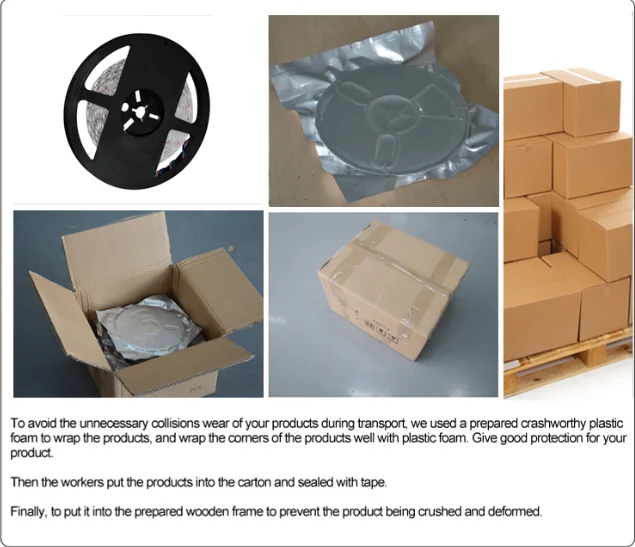 To avoid the unnecessary collisions wear of your products during transport, we used a prepared crashworthy plastic foam to wrap the products, and wrap the corners of the products well with plastic foam. Give good protection for your product.

Then the workers put the products into the carton and sealed with tape.

Finally, to put it into the prepared wooden frame to prevent the product being crushed and deformed.