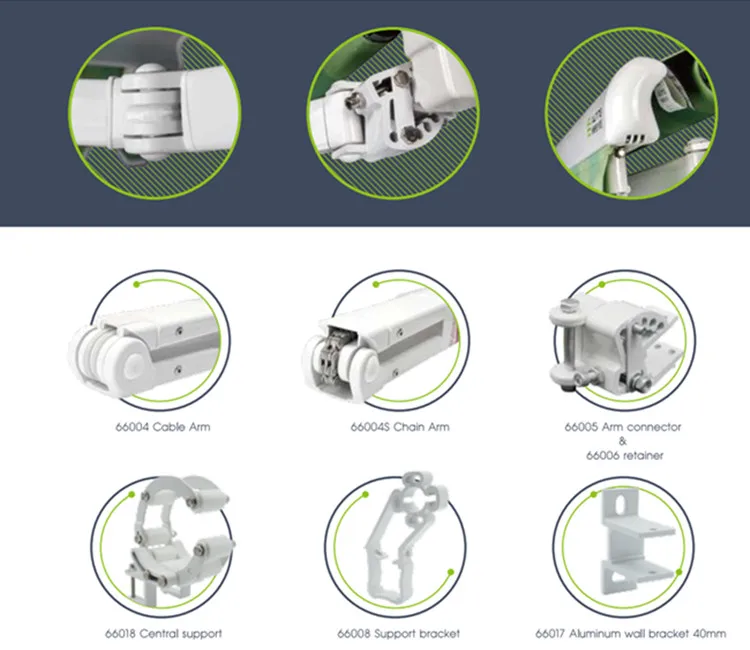 66004 Cable Arm

66004S Chain Arm

66005 Arm connector
&
66006 retainer

66018 Central support

66008 Support bracket

66017 Aluminum wall bracket 40mm