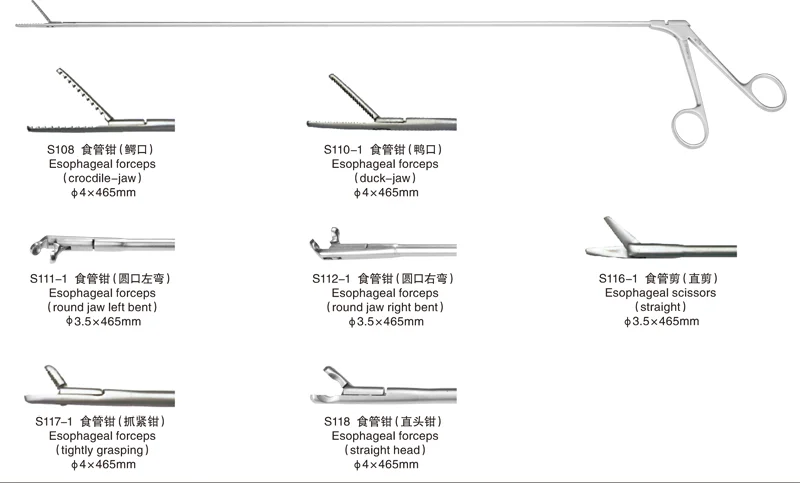 S108 食管钳（鳄口）
Esophageal forceps
（crocdile-jaw）
ϕ4×465mm

S110-1 食管钳（鸭口）
Esophageal forceps
（duck-jaw）
ϕ4×465mm

S111-1 食管钳（圆口左弯）
Esophageal forceps
（round jaw left bent）
ϕ3.5×465mm

S112-1 食管钳（圆口右弯）
Esophageal forceps
（round jaw right bent）
ϕ3.5×465mm

S116-1 食管剪（直剪）
Esophageal scissors
（straight）
ϕ3.5×465mm

S117-1 食管钳（抓紧钳）
Esophageal forceps
（tightly grasping）
ϕ4×465mm

S118 食管钳（直头钳）
Esophageal forceps
（straight head）
ϕ4×465mm