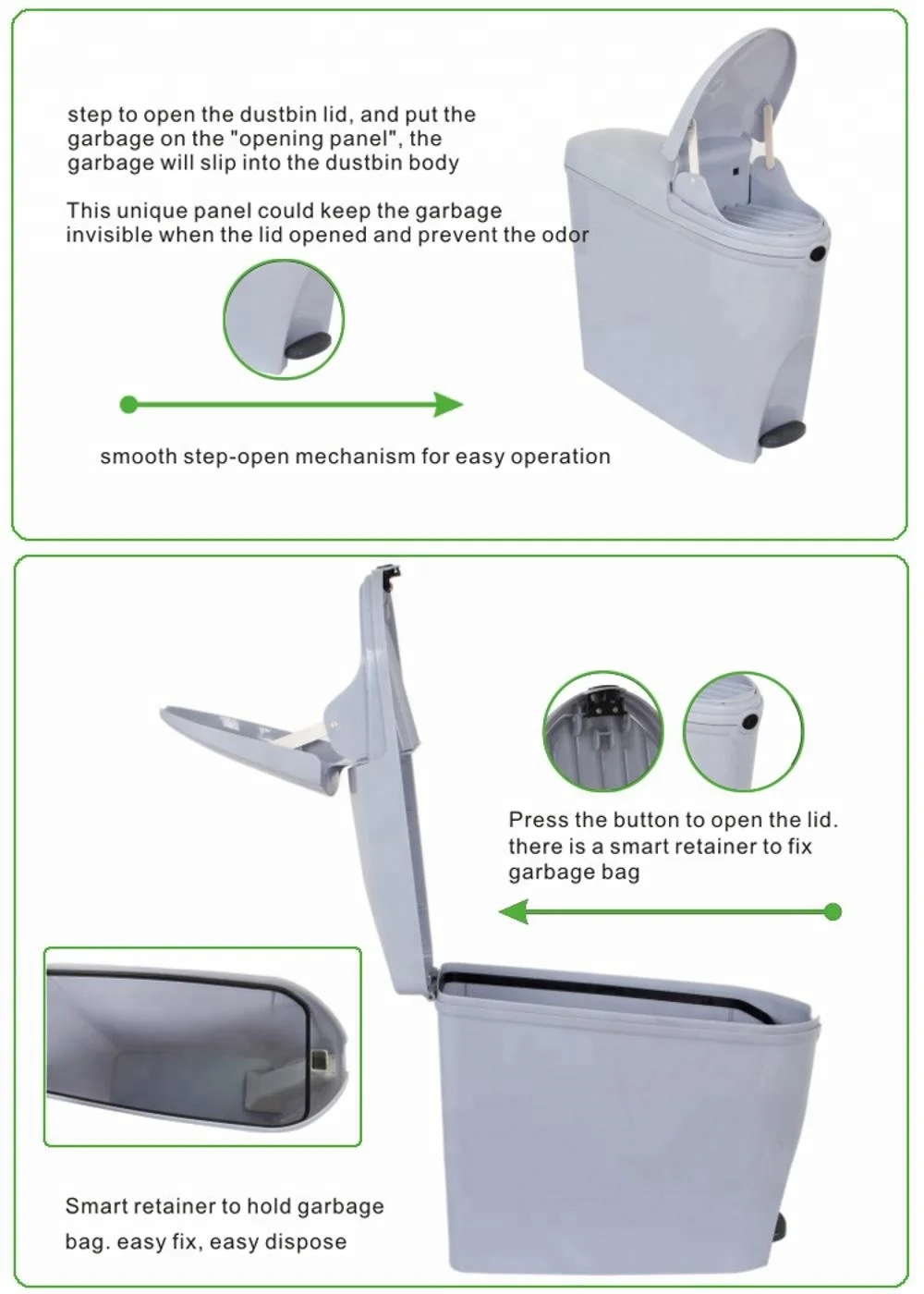 step to open the dustbin lid, and put the garbage on the "opening panel", the garbage will slip into the dustbin body

This unique panel could keep the garbage invisible when the lid opened and prevent the odor

smooth step-open mechanism for easy operation

Press the button to open the lid. there is a smart retainer to fix garbage bag

Smart retainer to hold garbage bag. easy fix, easy dispose