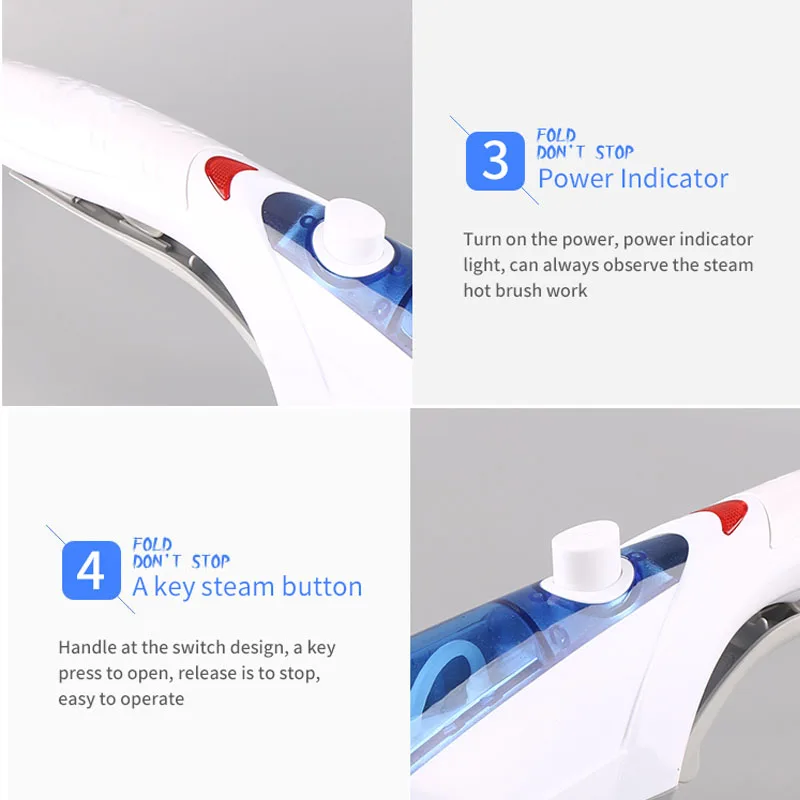 3
FOLD
DON'T STOP
Power Indicator

Turn on the power, power indicator light, can always observe the steam hot brush work

4
FOLD
DON'T STOP
A key steam button

Handle at the switch design, a key press to open, release is to stop, easy to operate