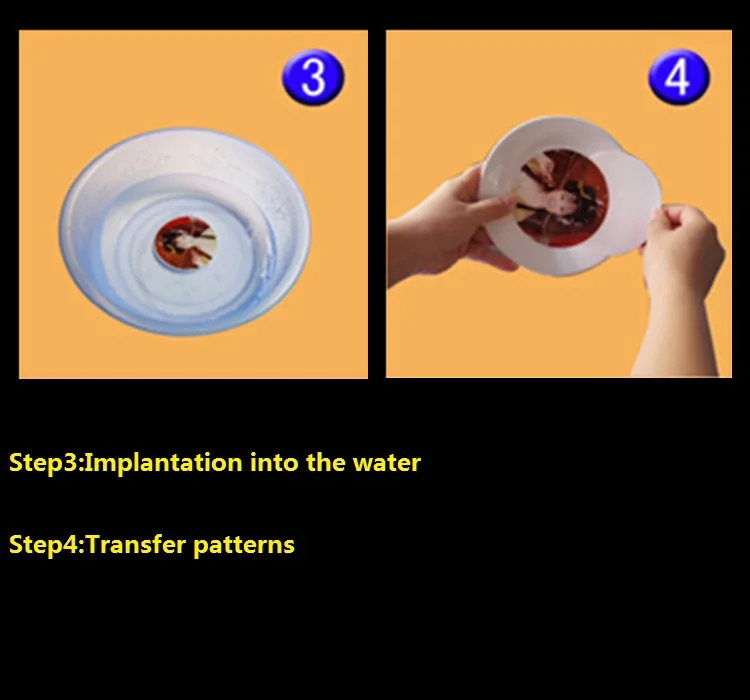 3

4

Step3:Implantation into the water

Step4:Transfer patterns