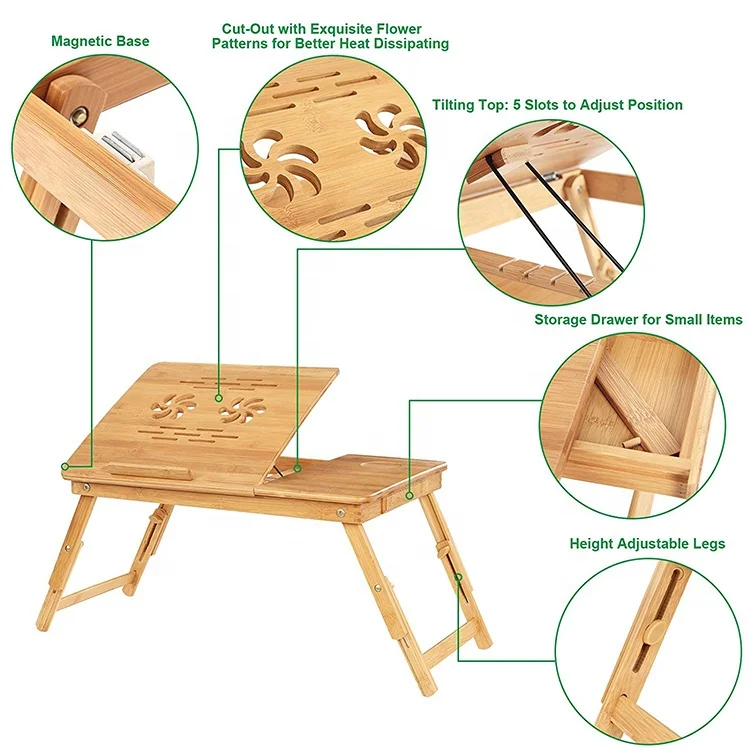 Magnetic Base

Cut-Out with Exquisite Flower Patterns for Better Heat Dissipating

Tilting Top: 5 Slots to Adjust Position

Storage Drawer for Small Items

Height Adjustable Legs