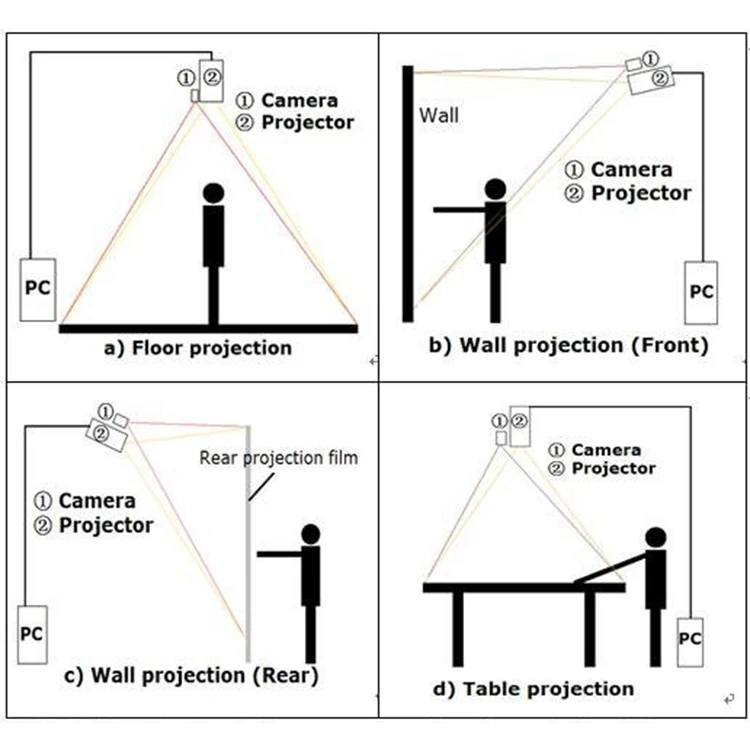 ① ②
① Camera
② Projector
PC
a) Floor projection

① ②
Wall
① Camera
② Projector
PC
b) Wall projection (Front)

① ②
Rear projection film
① Camera
② Projector
PC
c) Wall projection (Rear)

① ②
① Camera
② Projector
PC
d) Table projection