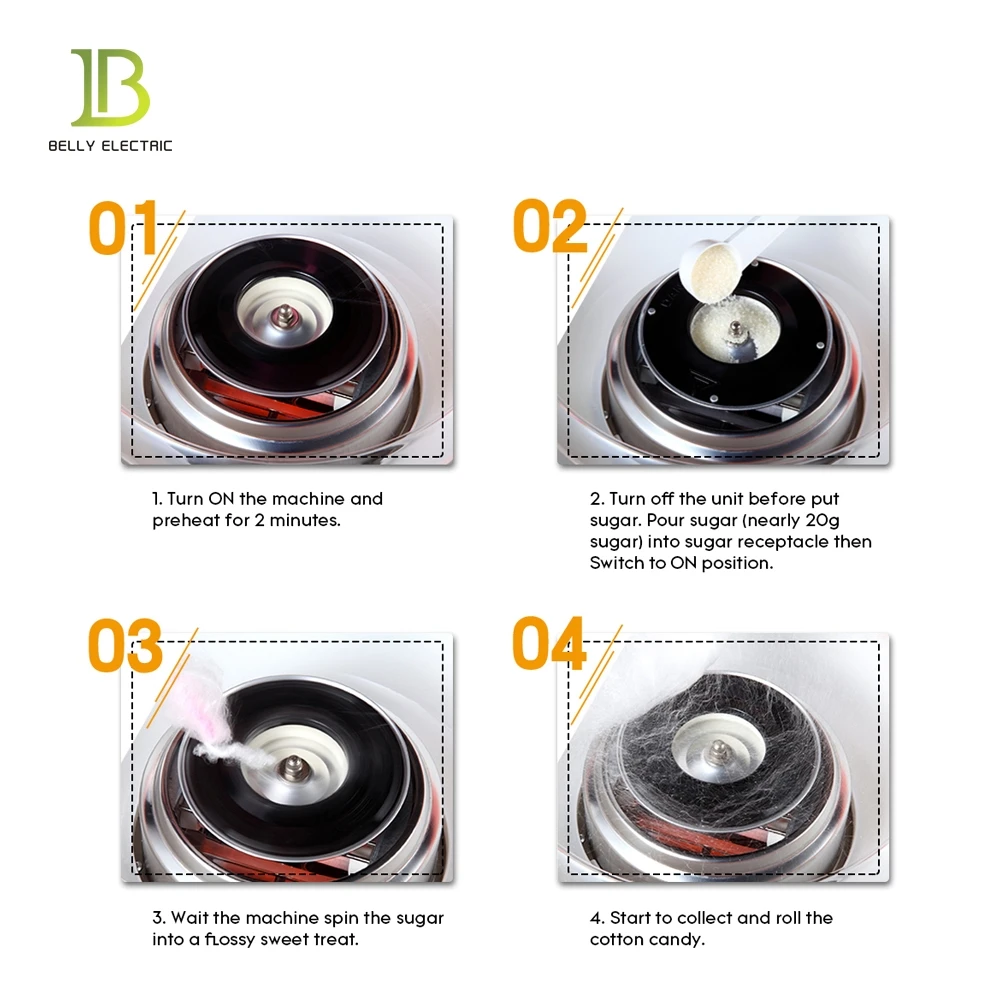 LB
BELLY ELECTRIC

01

1. Turn ON the machine and preheat for 2 minutes.

02

2. Turn off the unit before put sugar. Pour sugar (nearly 20g sugar) into sugar receptacle then Switch to ON position.

03

3. Wait the machine spin the sugar into a flossy sweet treat.

04

4. Start to collect and roll the cotton candy.