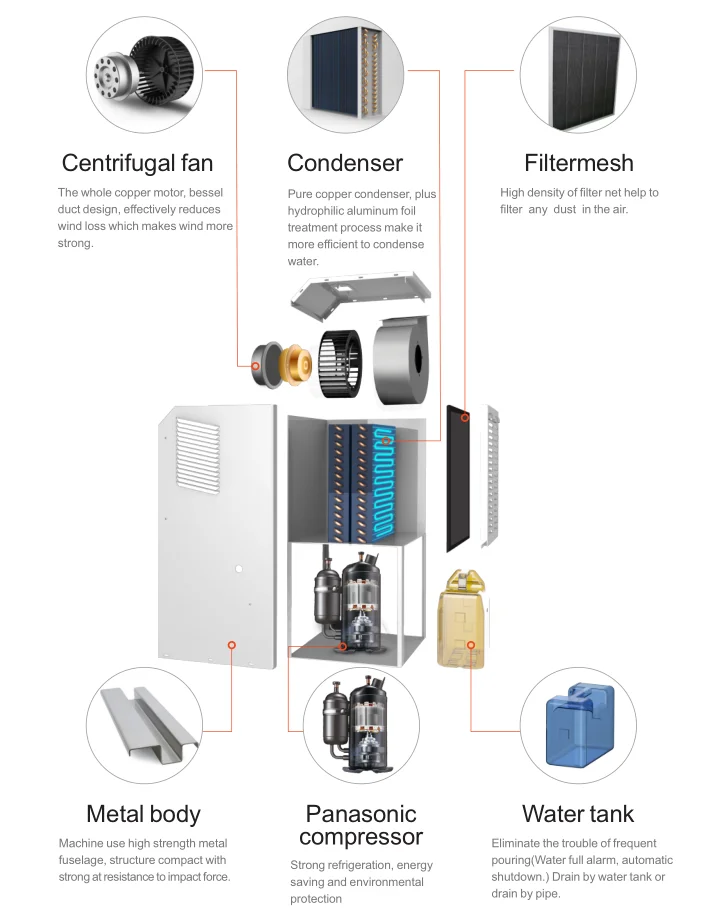 Centrifugal fan

The whole copper motor, bessel duct design, effectively reduces wind loss which makes wind more strong.

Condenser

Pure copper condenser, plus hydrophilic aluminum foil treatment process make it more efficient to condense water.

Filtermesh

High density of filter net help to filter any dust in the air.

Metal body

Machine use high strength metal fuselage, structure compact with strong at resistance to impact force.

Panasonic compressor

Strong refrigeration, energy saving and environmental protection

Water tank

Eliminate the trouble of frequent pouring(Water full alarm, automatic shutdown.) Drain by water tank or drain by pipe.