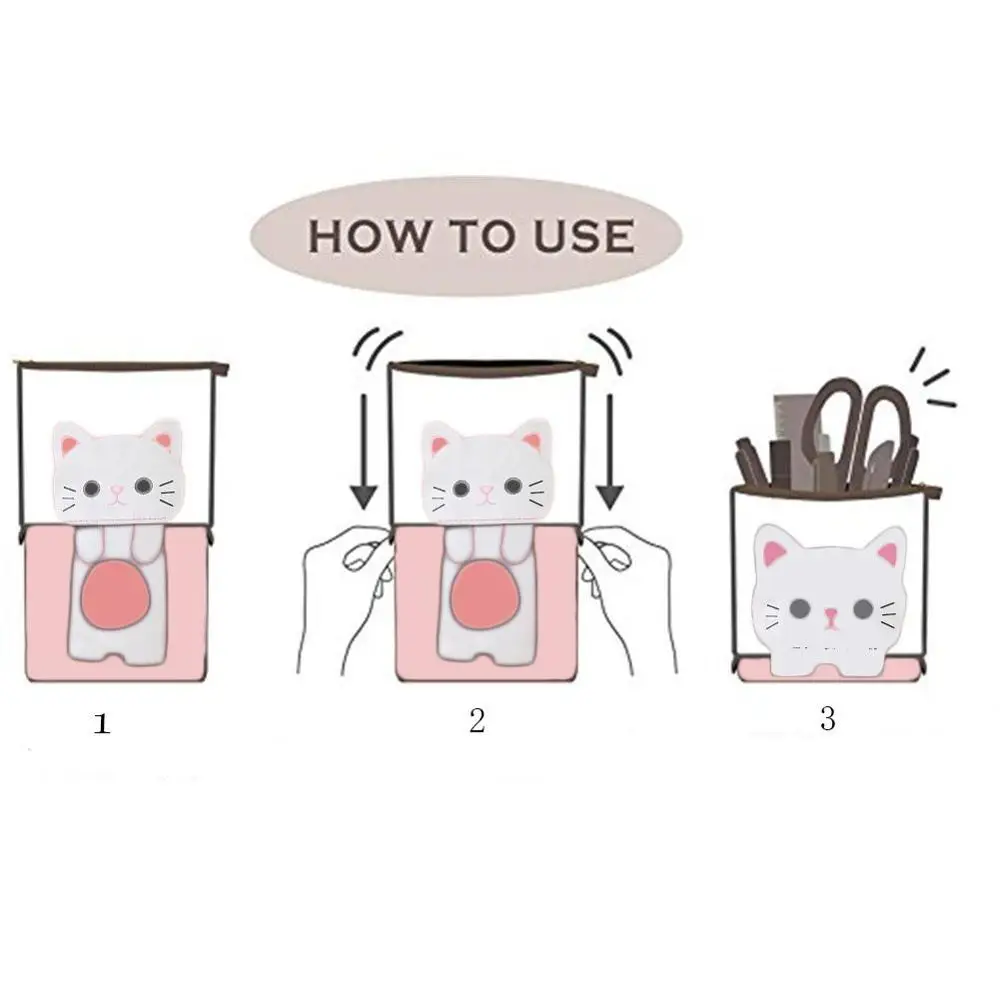 HOW TO USE

1

2

3