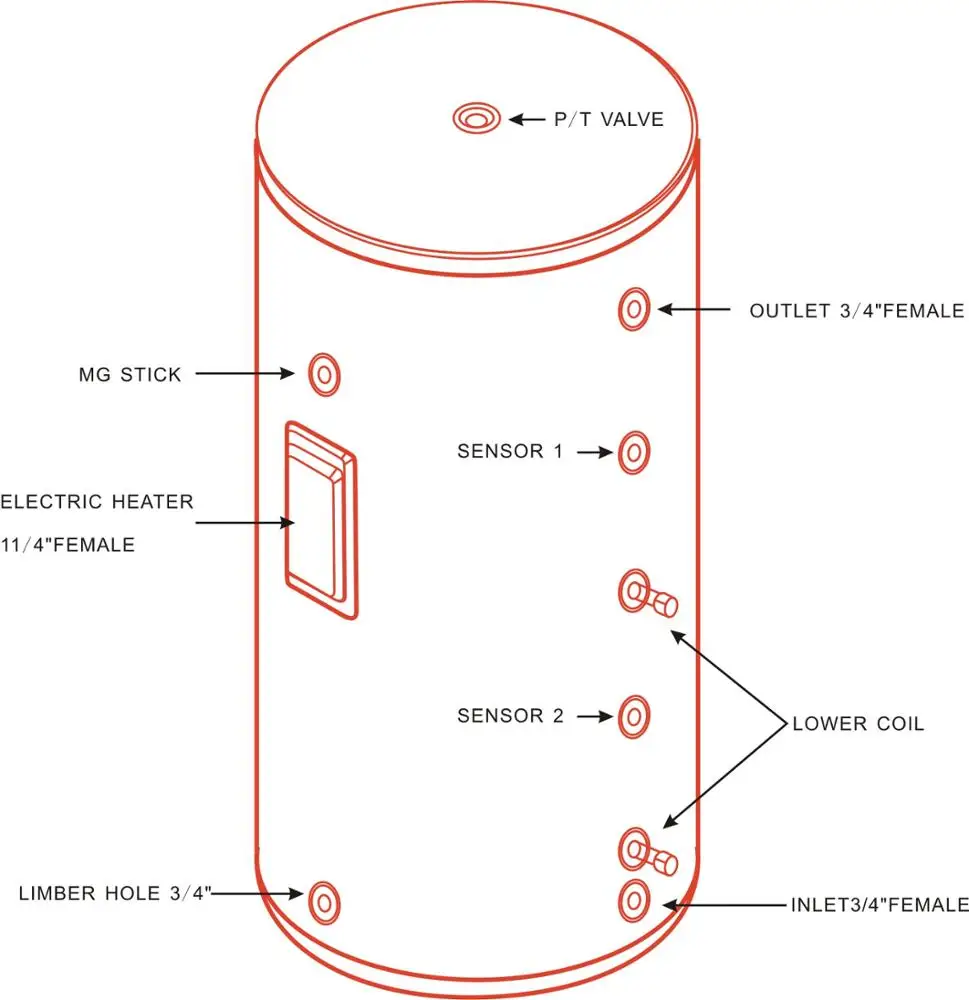 P/T VALVE

OUTLET 3/4"FEMALE

MG STICK

SENSOR 1

ELECTRIC HEATER
11/4"FEMALE

SENSOR 2

LOWER COIL

LIMBER HOLE 3/4"

INLET3/4"FEMALE