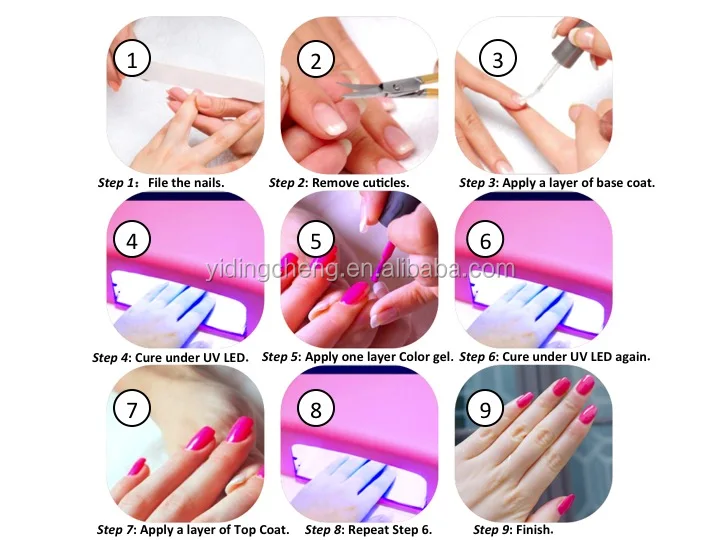 1

Step 1: File the nails.

2

Step 2: Remove cuticles.

3

Step 3: Apply a layer of base coat.

4

Step 4: Cure under UV LED.

5

Step 5: Apply one layer Color gel.

6

Step 6: Cure under UV LED again.

yidingcheng.en.alibaba.com

7

Step 7: Apply a layer of Top Coat.

8

Step 8: Repeat Step 6.

9

Step 9: Finish.