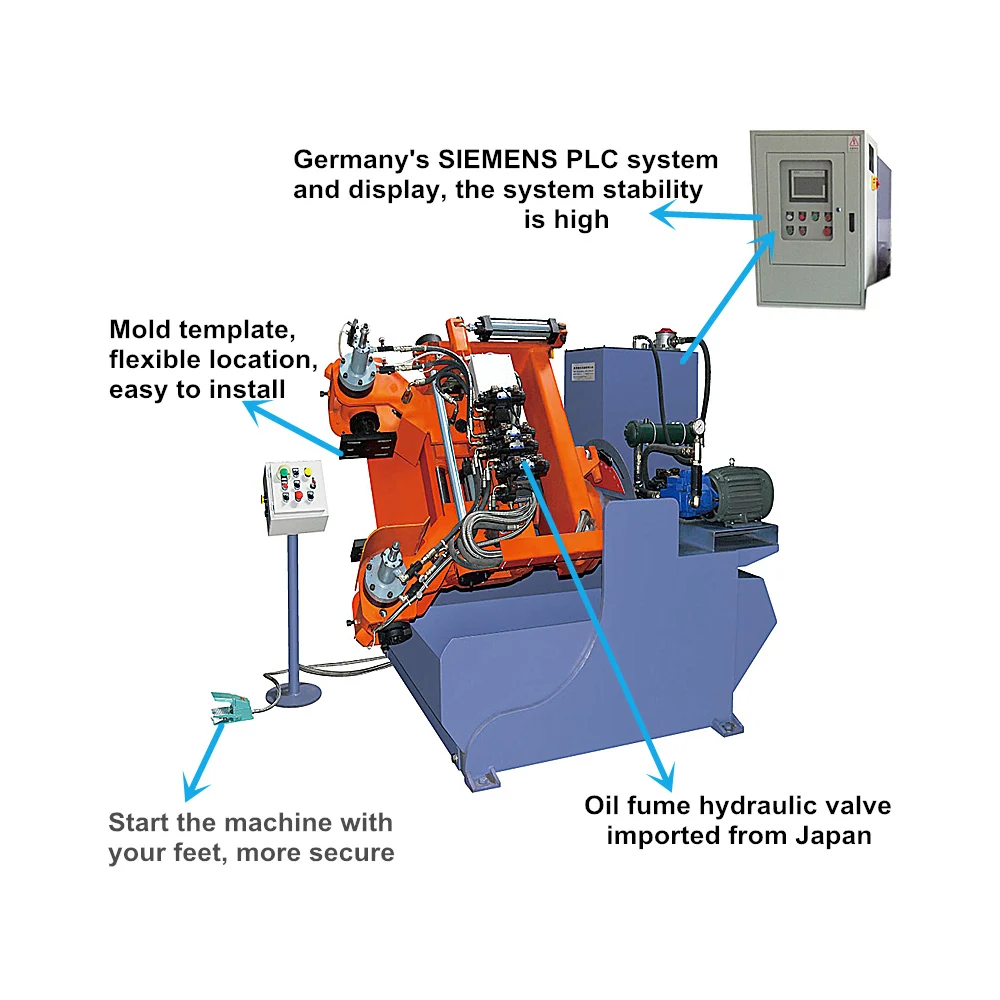 Germany's SIEMENS PLC system and display, the system stability is high

Mold template, flexible location, easy to install

Start the machine with your feet, more secure

Oil fume hydraulic valve imported from Japan