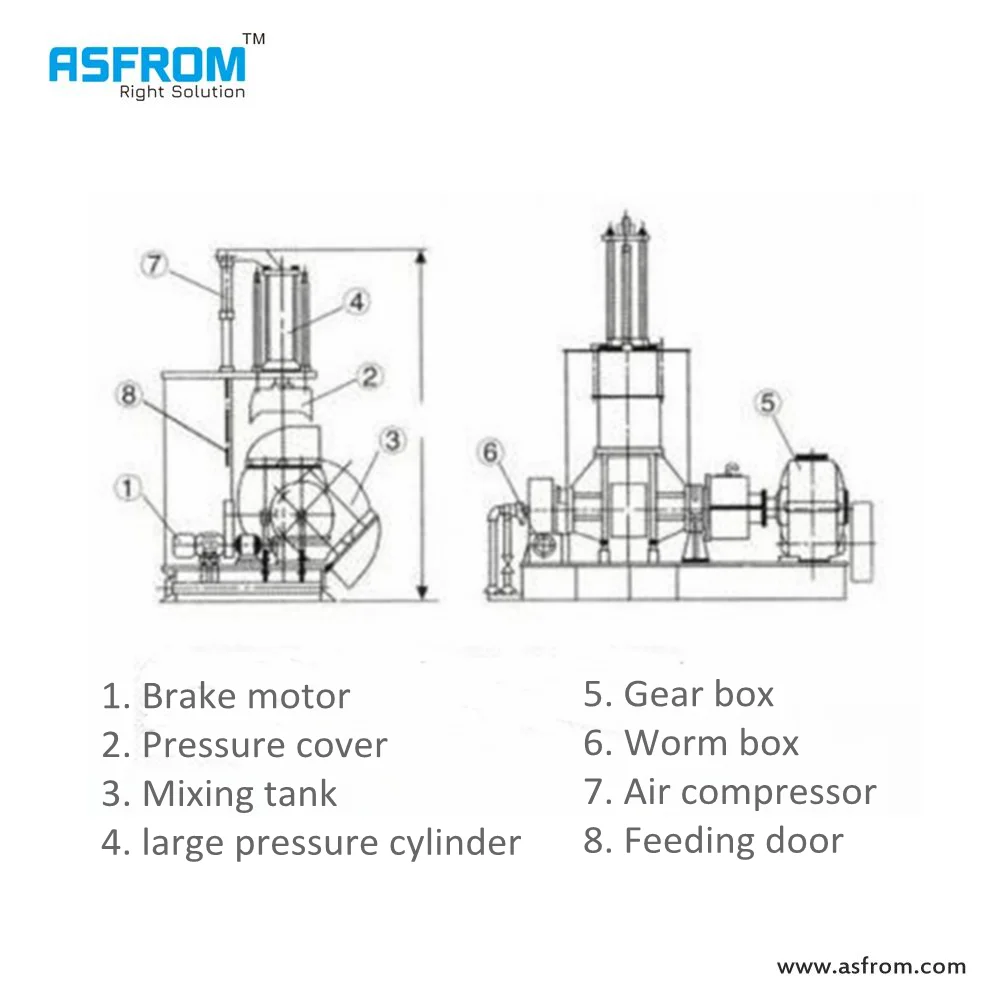 ASFROM™
Right Solution

7
4
2
8
3
1
6
5

1. Brake motor
2. Pressure cover
3. Mixing tank
4. large pressure cylinder

5. Gear box
6. Worm box
7. Air compressor
8. Feeding door

www.asfrom.com