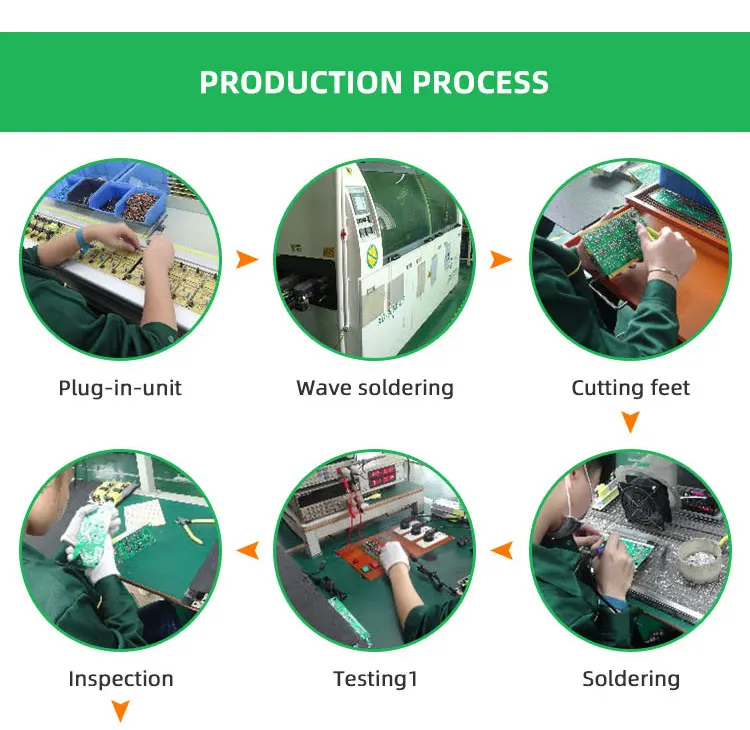 PRODUCTION PROCESS

Plug-in-unit

Wave soldering

Cutting feet

Soldering

Testing1

Inspection