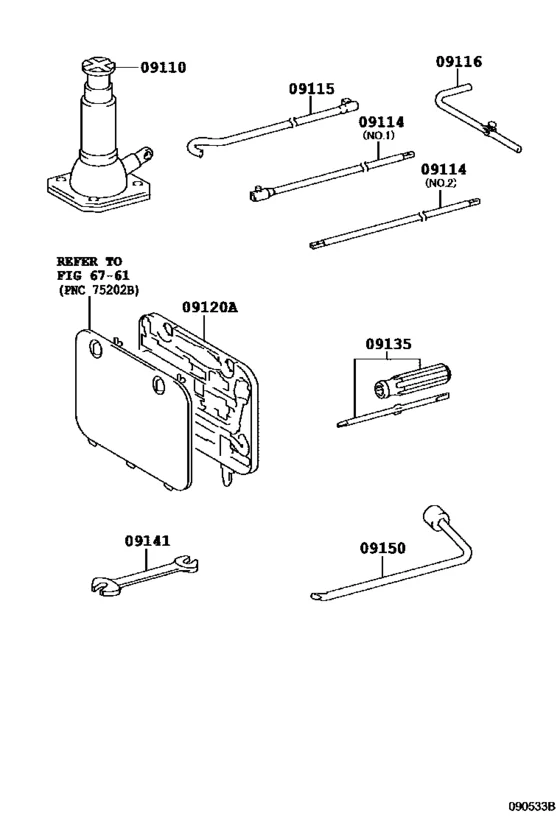 09110

09115

09116

09114
(NO.1)

09114
(NO.2)

REFER TO
FIG 67-61
(PNC 75202B)

09120A

09135

09141

09150

090533B