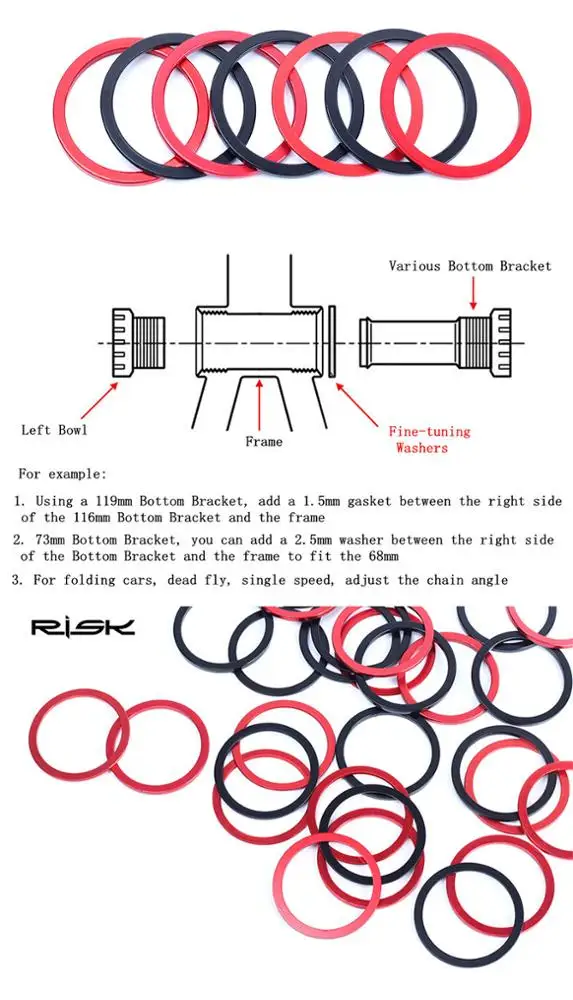 Various Bottom Bracket

Left Bowl

Frame

Fine-tuning Washers

For example:

1. Using a 119mm Bottom Bracket, add a 1.5mm gasket between the right side of the 116mm Bottom Bracket and the frame

2. 73mm Bottom Bracket, you can add a 2.5mm washer between the right side of the Bottom Bracket and the frame to fit the 68mm

3. For folding cars, dead fly, single speed, adjust the chain angle

RISK