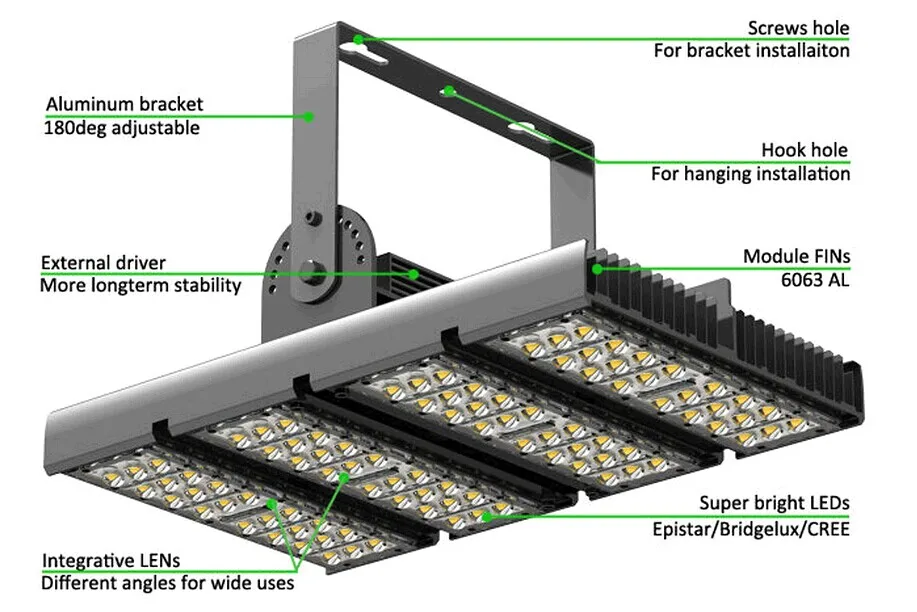 Screws hole
For bracket installaiton

Aluminum bracket
180deg adjustable

Hook hole
For hanging installation

External driver
More longterm stability

Module FINs
6063 AL

Super bright LEDs
Epistar/Bridgelux/CREE

Integrative LENs
Different angles for wide uses