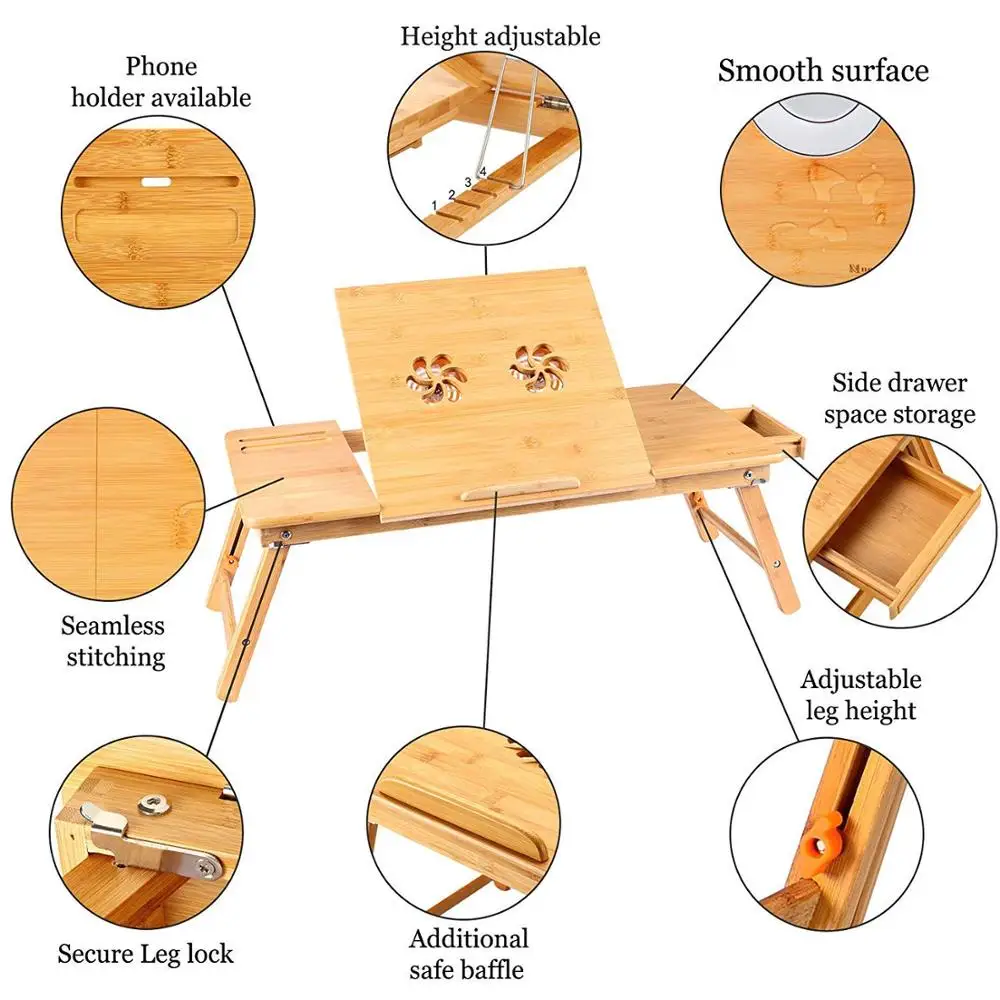 Phone holder available

Height adjustable

1 2 3 4

Smooth surface

Side drawer space storage

Seamless stitching

Adjustable leg height

Secure Leg lock

Additional safe baffle