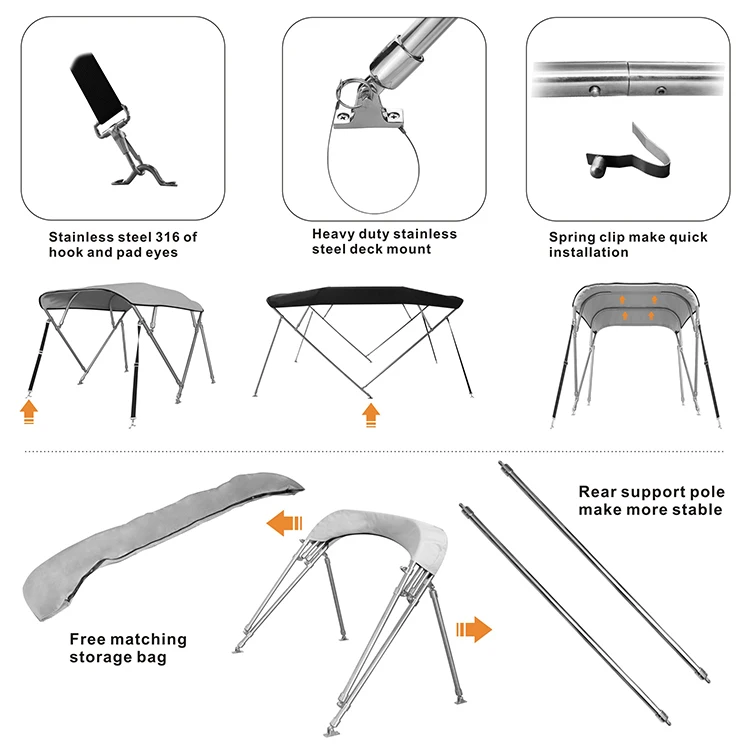 Stainless steel 316 of hook and pad eyes

Heavy duty stainless steel deck mount

Spring clip make quick installation

Rear support pole make more stable

Free matching storage bag