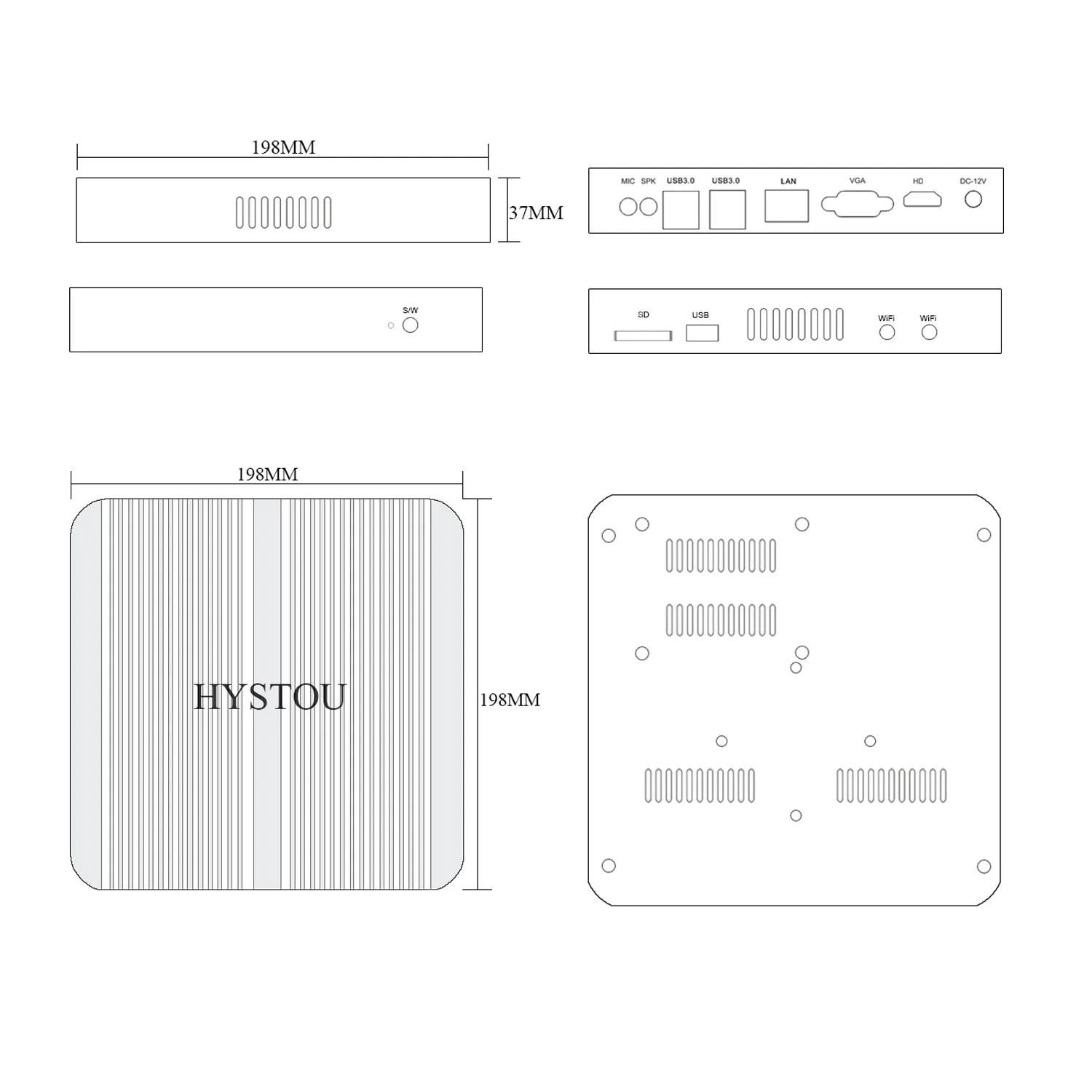 198MM

37MM

MIC SPK USB3.0 USB3.0 LAN VGA HD DC-12V

S/W

SD USB WiFi WiFi

198MM

HYSTOU

198MM