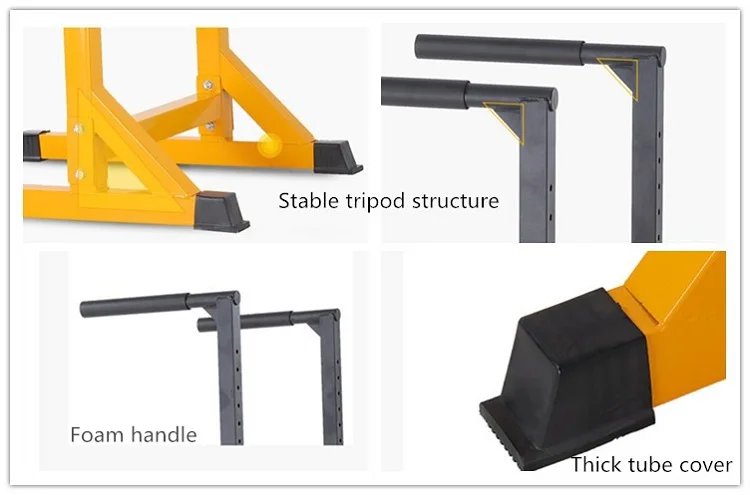 Stable tripod structure

Foam handle

Thick tube cover