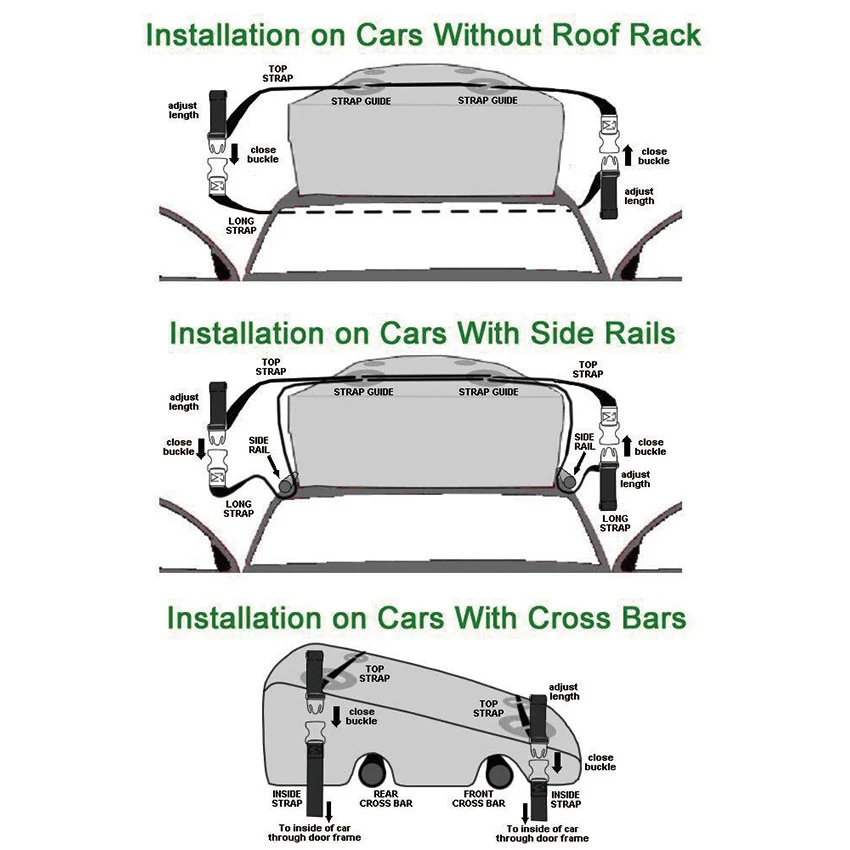 Installation on Cars Without Roof Rack

TOP STRAP
adjust length
STRAP GUIDE
STRAP GUIDE
close buckle
close buckle
adjust length
LONG STRAP

Installation on Cars With Side Rails

TOP STRAP
TOP STRAP
adjust length
STRAP GUIDE
STRAP GUIDE
close buckle
SIDE RAIL
SIDE RAIL
close buckle
adjust length
LONG STRAP
LONG STRAP

Installation on Cars With Cross Bars

TOP STRAP
adjust length
TOP STRAP
close buckle
close buckle
INSIDE STRAP
REAR CROSS BAR
FRONT CROSS BAR
INSIDE STRAP
To inside of car through door frame
To inside of car through door frame