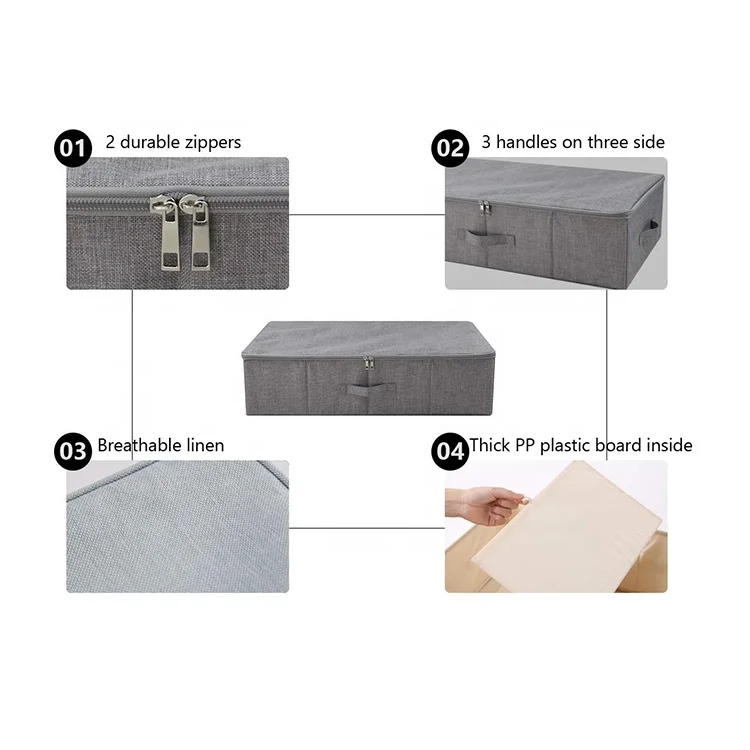 01 2 durable zippers

02 3 handles on three side

03 Breathable linen

04 Thick PP plastic board inside