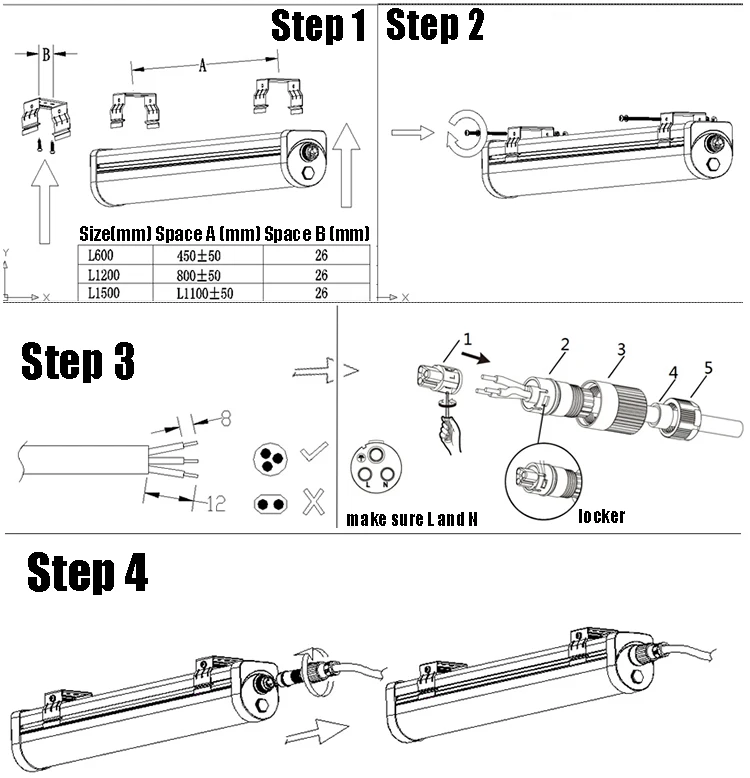 Step 1

B

A

| Size(mm) | Space A (mm) | Space B (mm) |
|---|---|---|
| L600 | 450±50 | 26 |
| L1200 | 800±50 | 26 |
| L1500 | L1100±50 | 26 |

Y
X

Step 2

X

Step 3

8

12

1
2
3
4
5

L N

make sure L and N

locker

Step 4