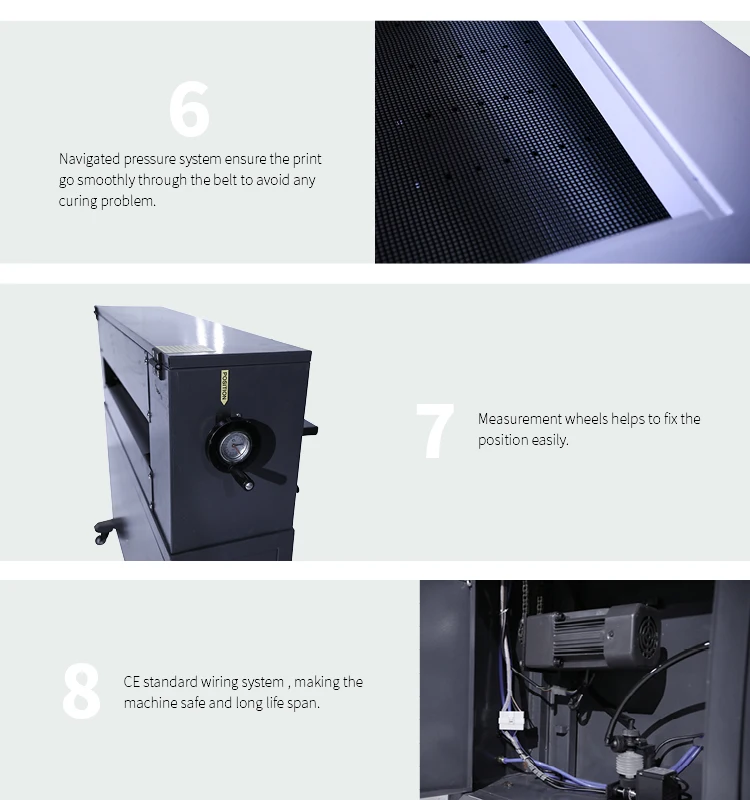 6

Navigated pressure system ensure the print go smoothly through the belt to avoid any curing problem.

POSITION

7

Measurement wheels helps to fix the position easily.

8

CE standard wiring system , making the machine safe and long life span.