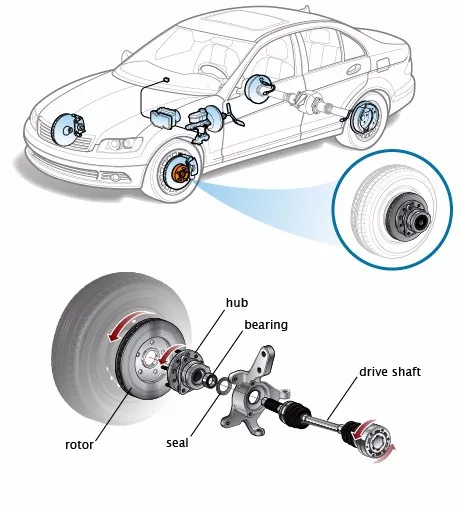 hub
bearing
drive shaft
rotor
seal