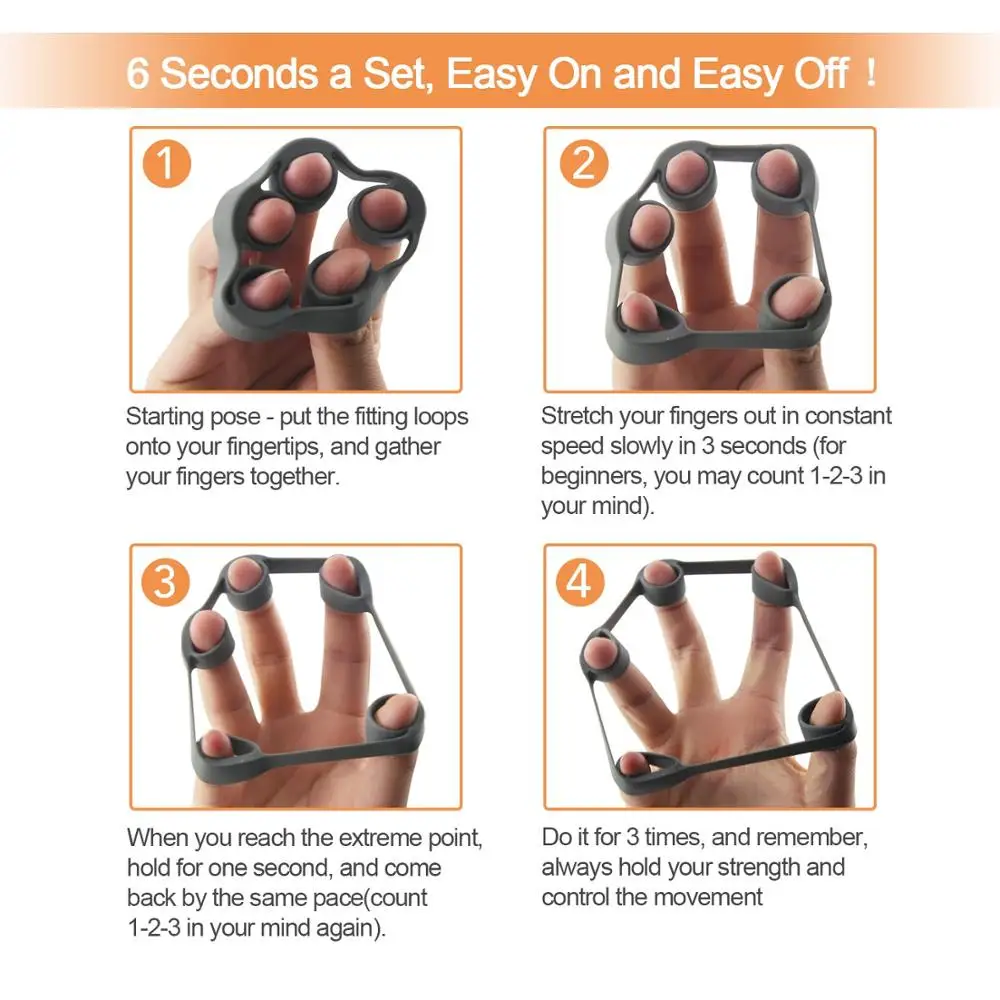 6 Seconds a Set, Easy On and Easy Off !

1

Starting pose - put the fitting loops onto your fingertips, and gather your fingers together.

2

Stretch your fingers out in constant speed slowly in 3 seconds (for beginners, you may count 1-2-3 in your mind).

3

When you reach the extreme point, hold for one second, and come back by the same pace(count 1-2-3 in your mind again).

4

Do it for 3 times, and remember, always hold your strength and control the movement