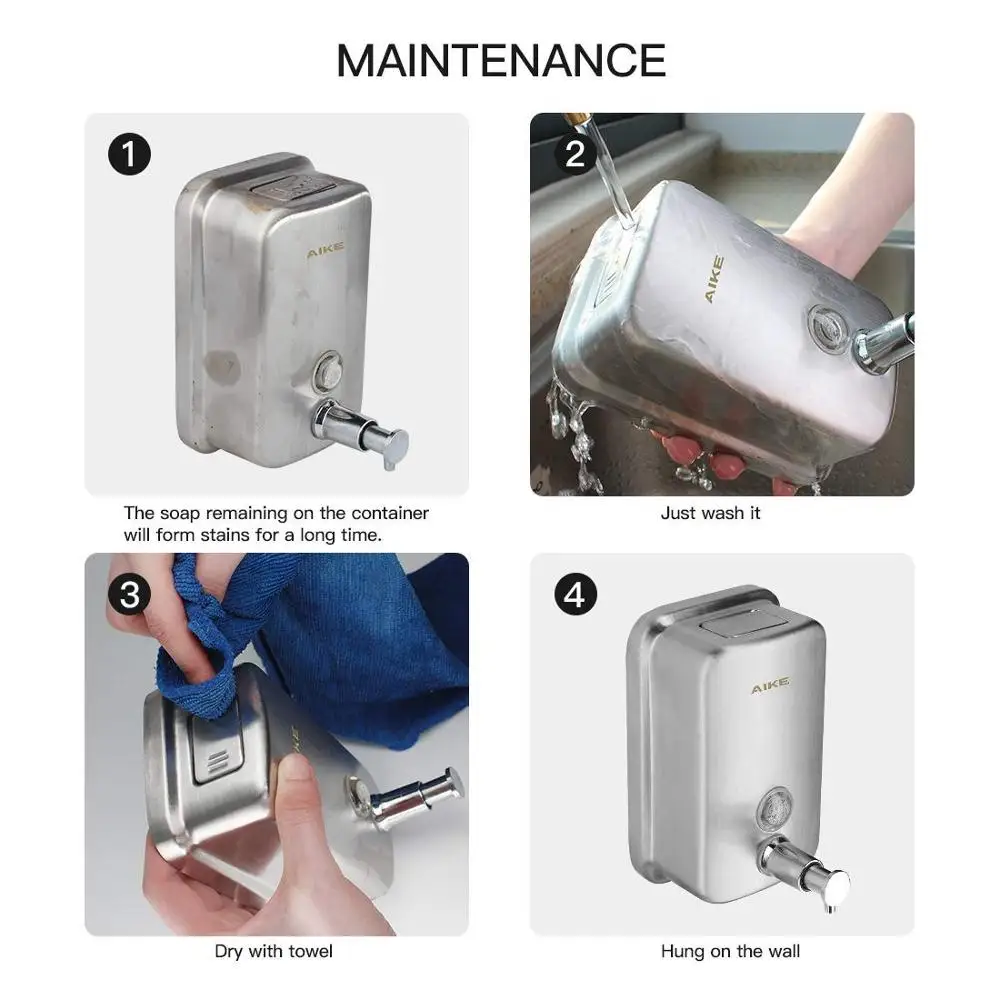 MAINTENANCE

1

AIKE

The soap remaining on the container will form stains for a long time.

2

AIKE

Just wash it

3

Dry with towel

4

AIKE

Hung on the wall