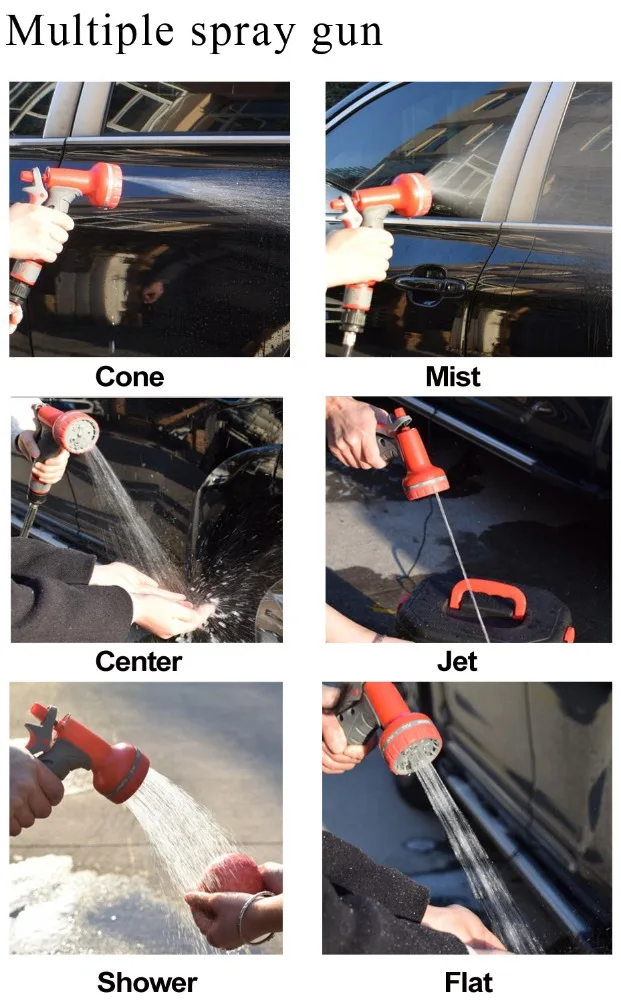 Multiple spray gun

Cone

Mist

Center

Jet

Shower

Flat