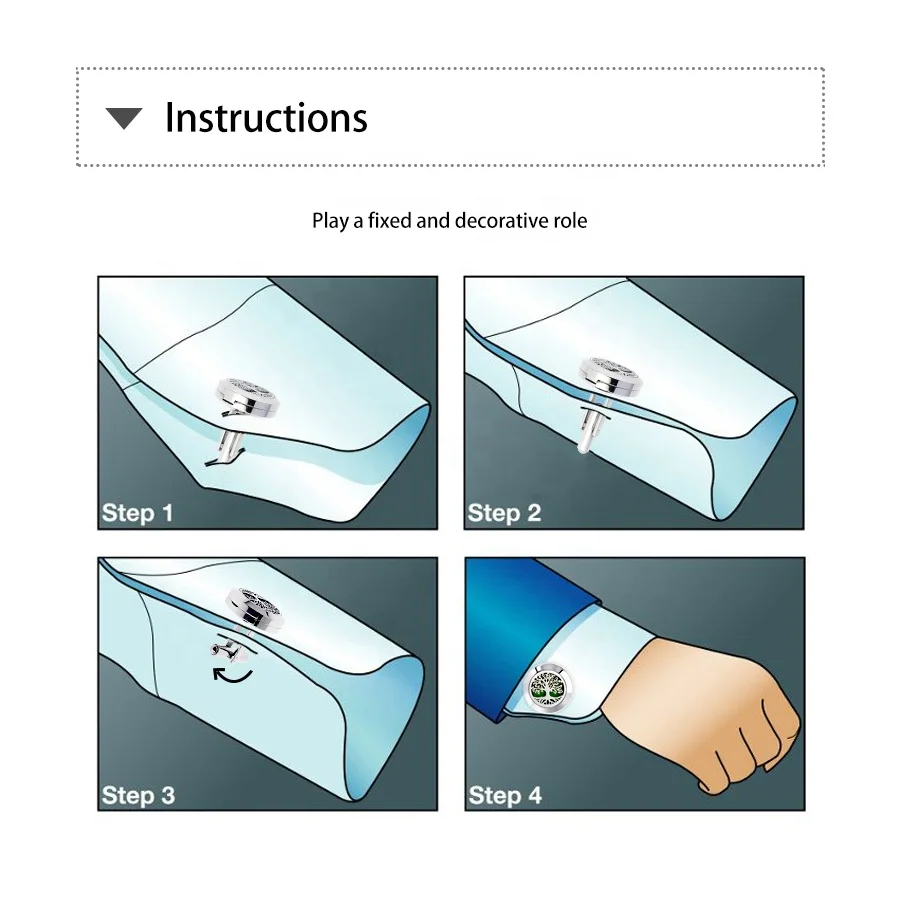 Instructions

Play a fixed and decorative role

Step 1

Step 2

Step 3

Step 4