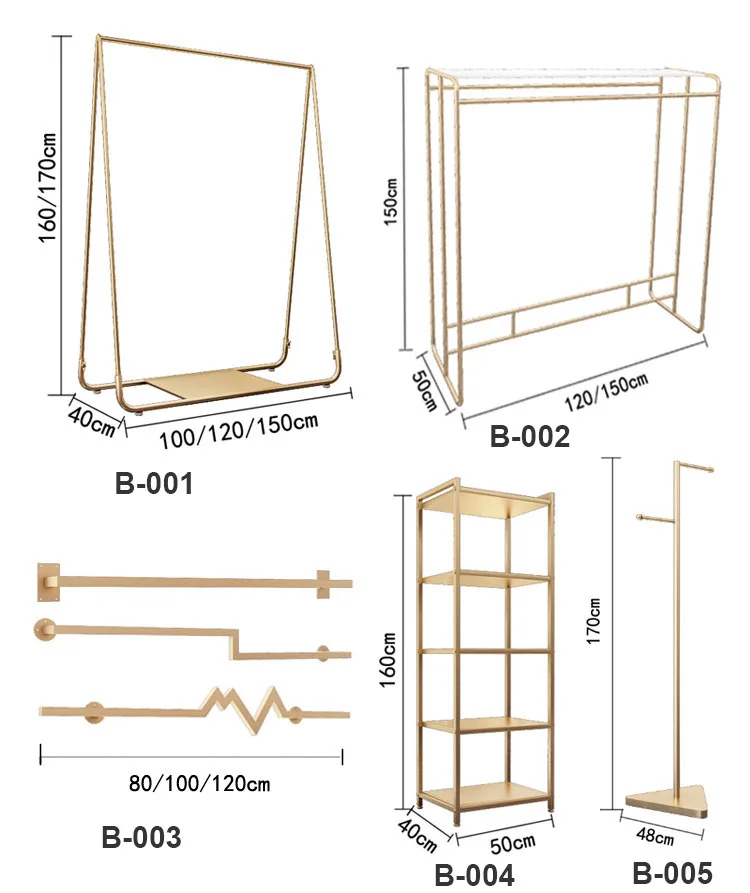 160/170cm

40cm

100/120/150cm

B-001

150cm

50cm

120/150cm

B-002

80/100/120cm

B-003

160cm

40cm

50cm

B-004

170cm

48cm

B-005