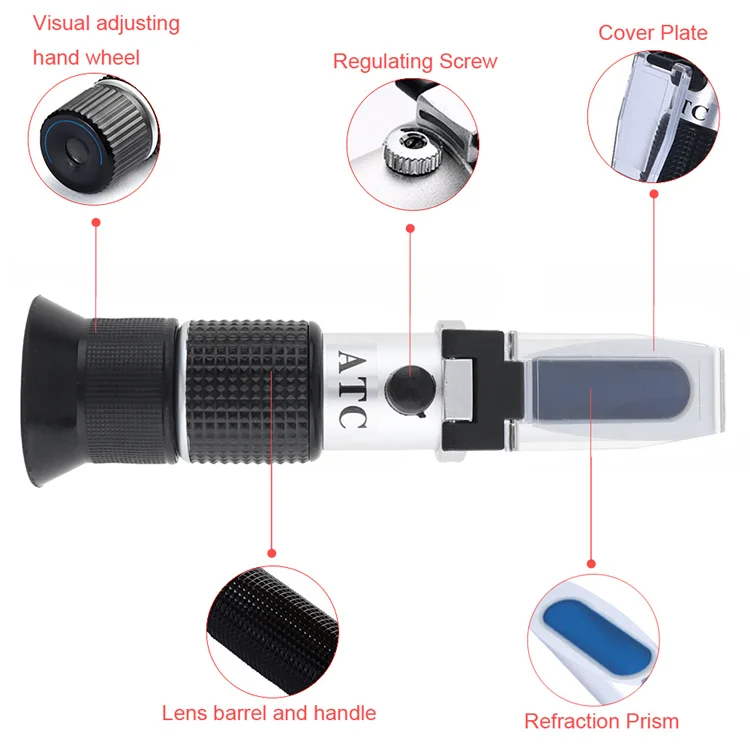 Visual adjusting hand wheel

Regulating Screw

Cover Plate

TC

ATC

Lens barrel and handle

Refraction Prism