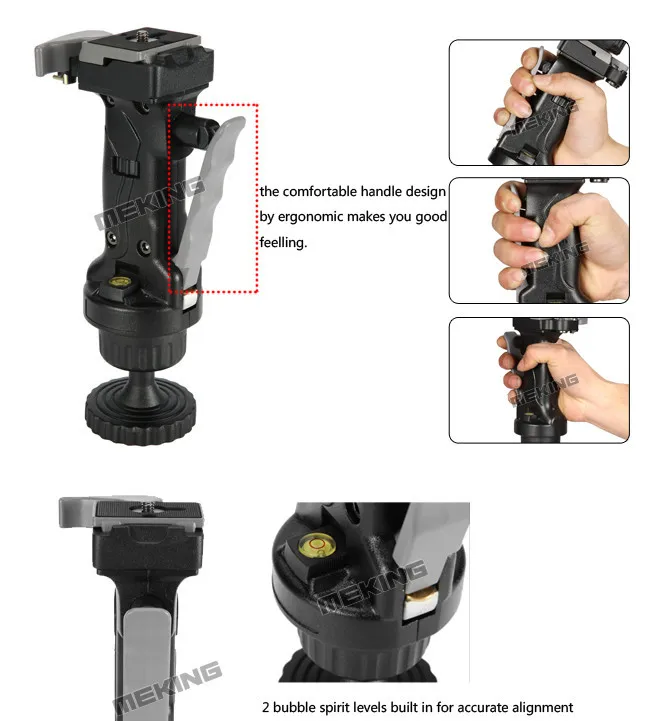 MEKING

the comfortable handle design by ergonomic makes you good feelling.

MEKING

MEKING

MEKING

MEKING

MEKING

2 bubble spirit levels built in for accurate alignment